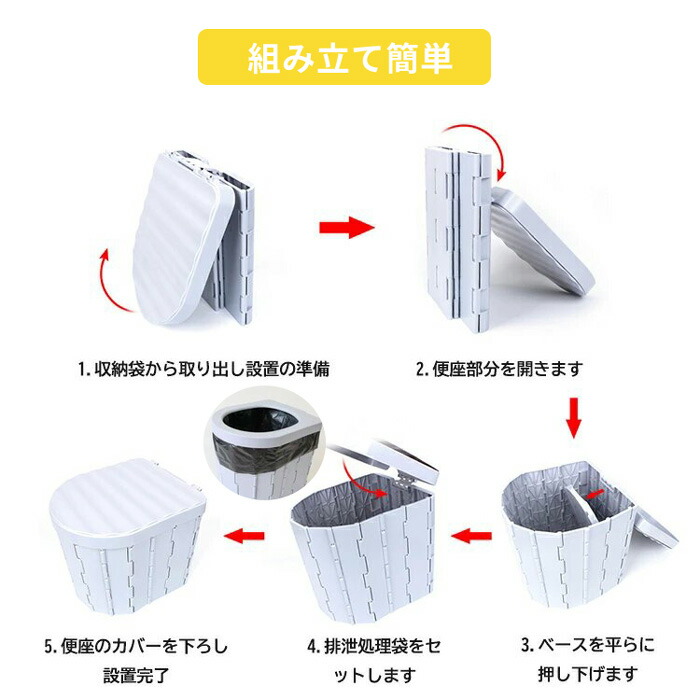 組み立て簡単

1. 収納袋から取り出し設置の準備

2. 便座部分を開きます

3. ベースを平らに押し下げます

4. 排泄処理袋をセットします

5. 便座のカバーを下ろし設置完了