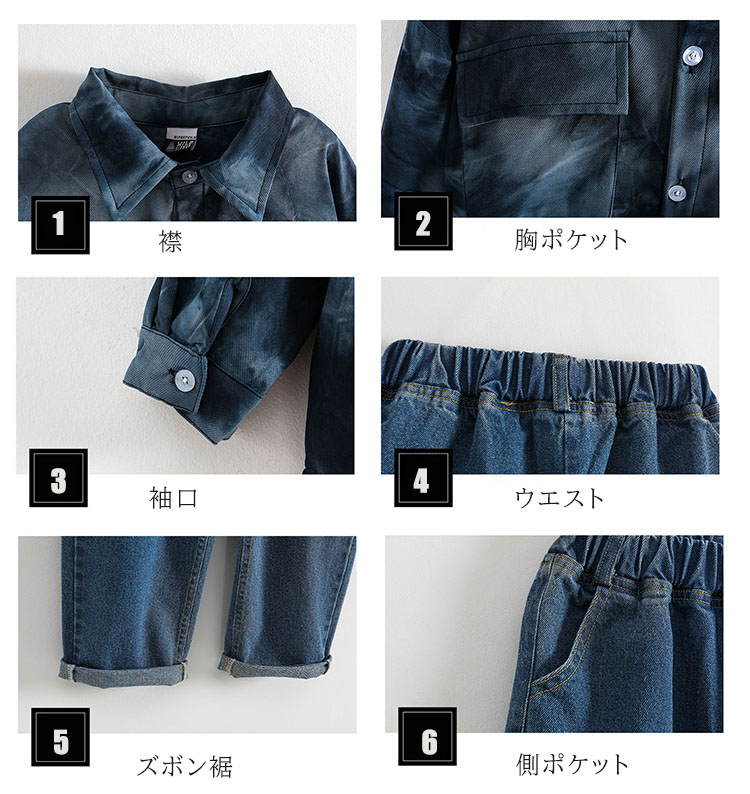 1
襟

2
胸ポケット

3
袖口

4
ウエスト

5
ズボン裾

6
側ポケット