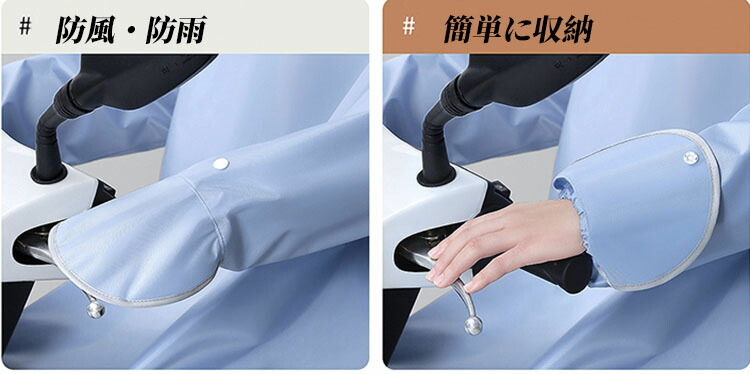 # 防風・防雨

# 簡単に収納