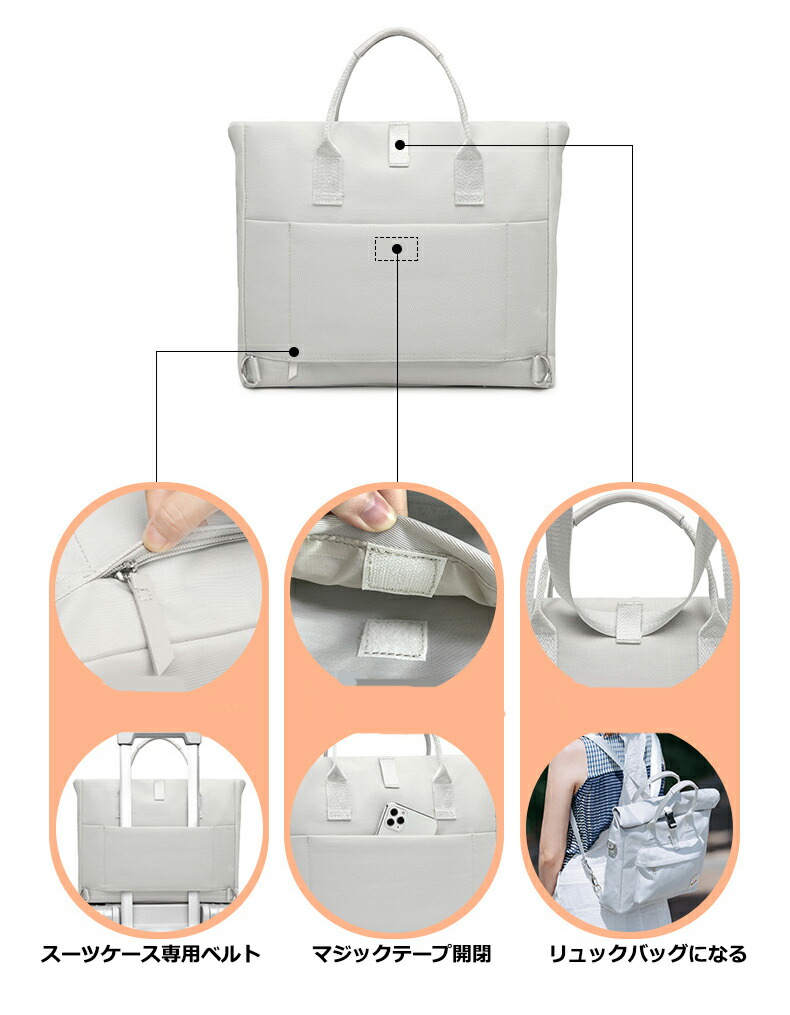 スーツケース専用ベルト

マジックテープ開閉

リュックバッグになる