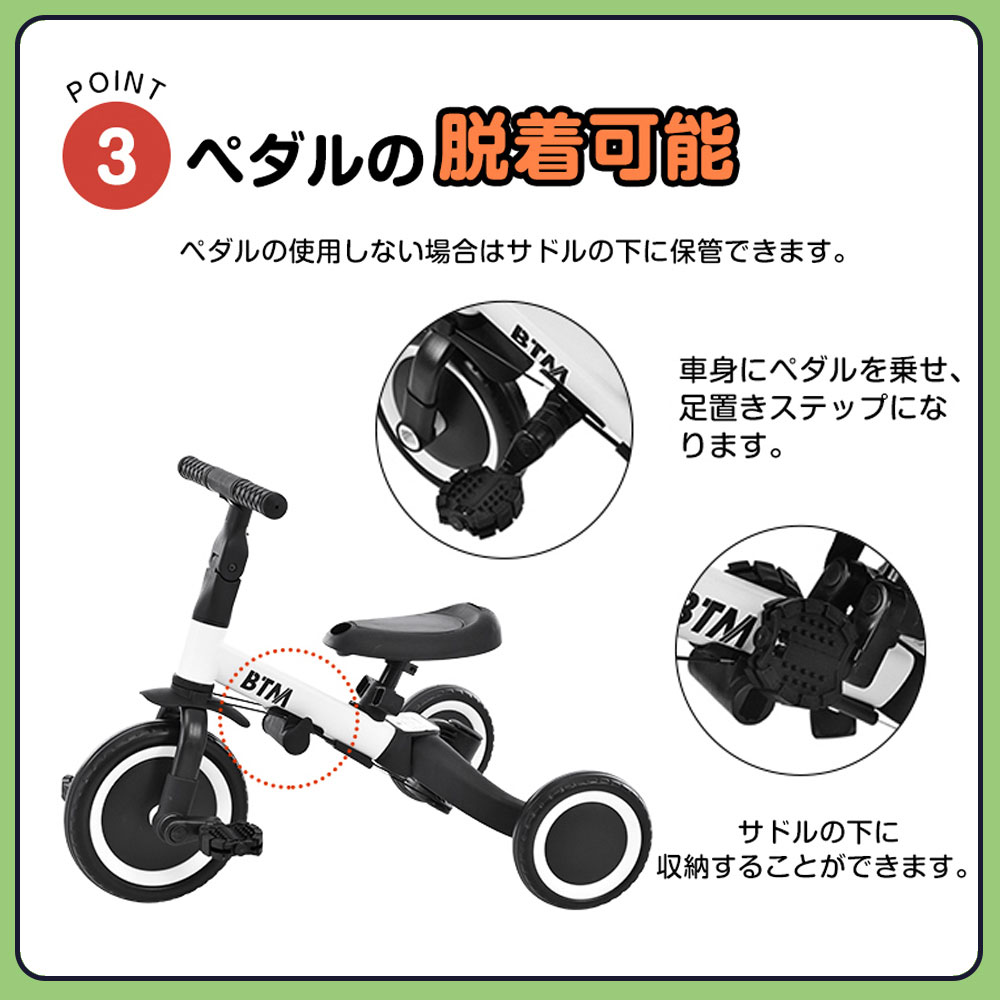 POINT

3 ペダルの脱着可能

ペダルの使用しない場合はサドルの下に保管できます。

BTM

車身にペダルを乗せ、足置きステップになります。

BTM

BTM

サドルの下に収納することができます。