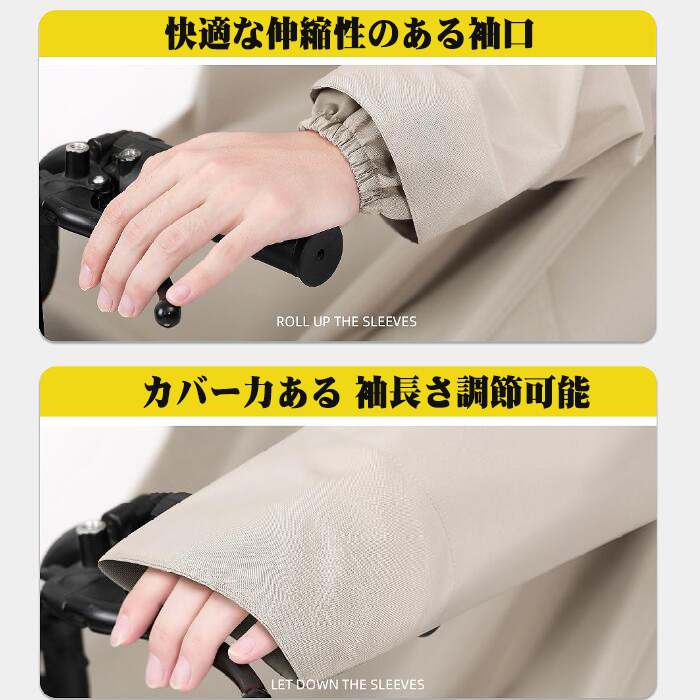 快適な伸縮性のある袖口

ROLL UP THE SLEEVES

カバー力ある 袖長さ調節可能

LET DOWN THE SLEEVES