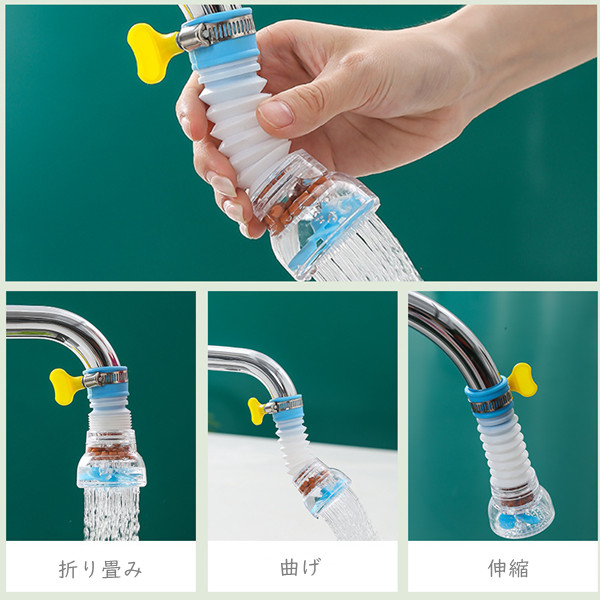 折り畳み

曲げ

伸縮