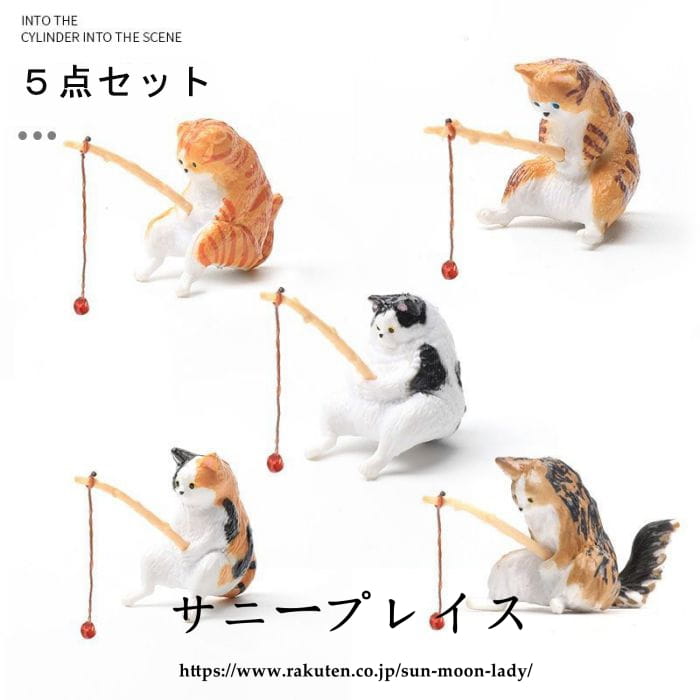 INTO THE
CYLINDER INTO THE SCENE

５点セット

サニープレイス

https://www.rakuten.co.jp/sun-moon-lady/