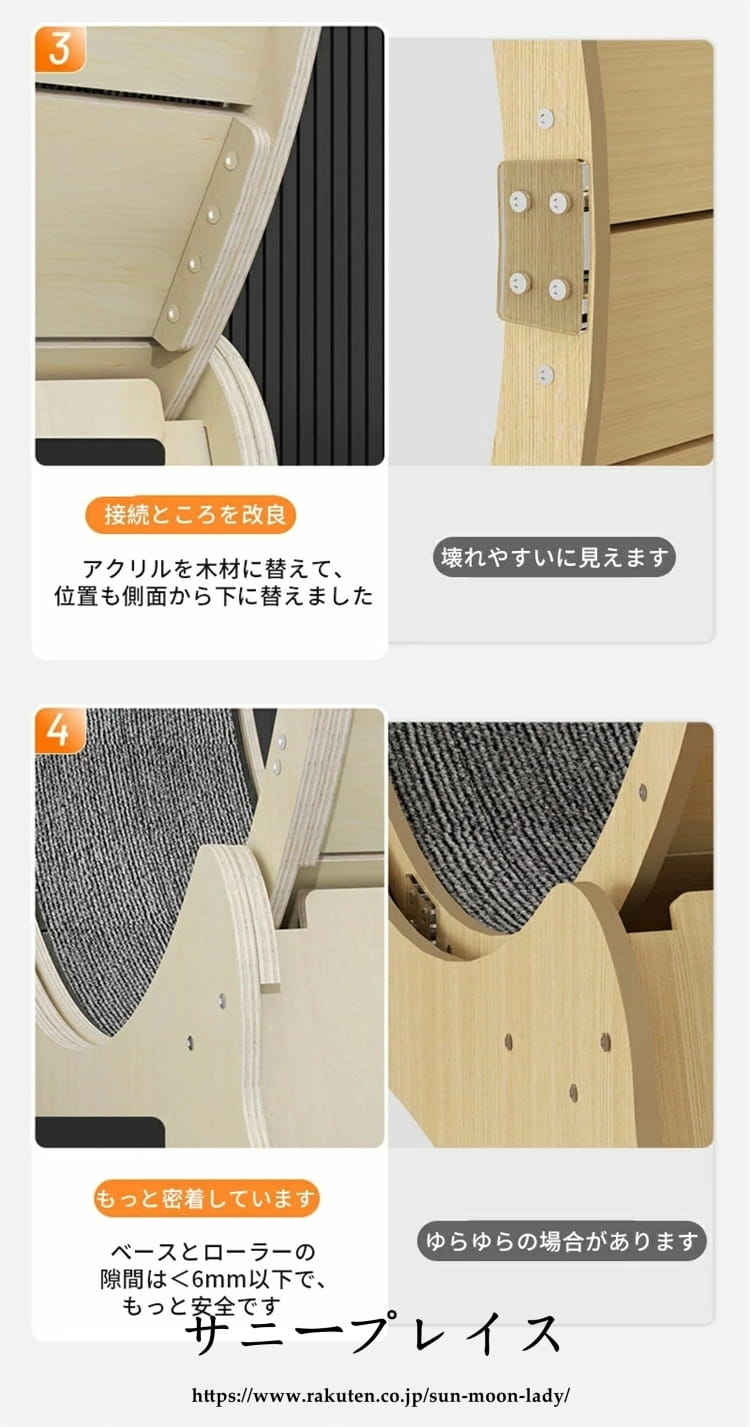 3

接続ところを改良

アクリルを木材に替えて、位置も側面から下に替えました

壊れやすいに見えます

4

もっと密着しています

ベースとローラーの隙間は＜6mm以下で、もっと安全です

ゆらゆらの場合があります

サニープレイス

https://www.rakuten.co.jp/sun-moon-lady/