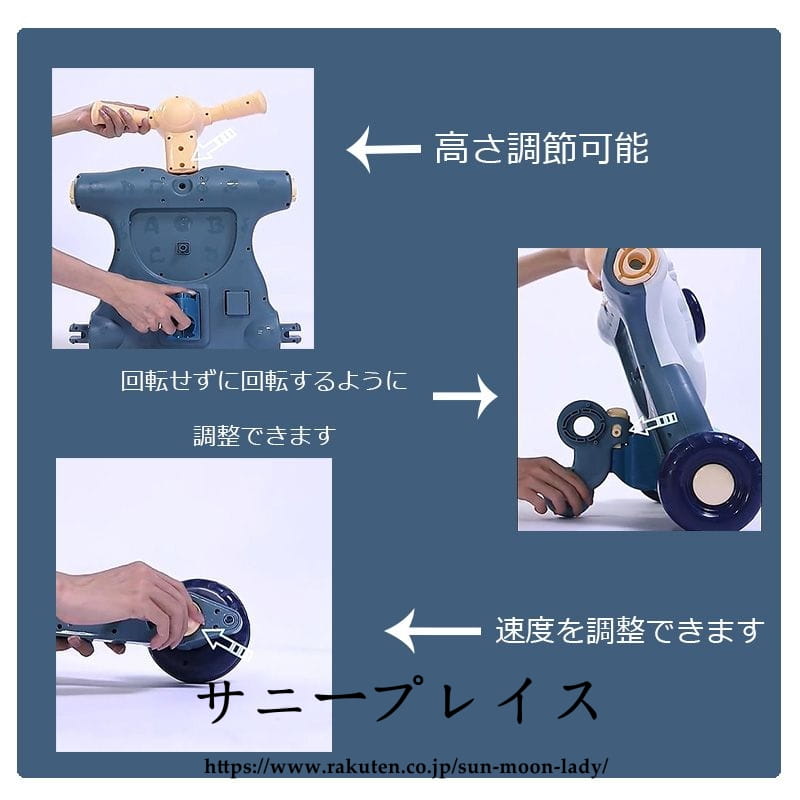 高さ調節可能

回転せずに回転するように

調整できます

速度を調整できます

サニープレイス

https://www.rakuten.co.jp/sun-moon-lady/