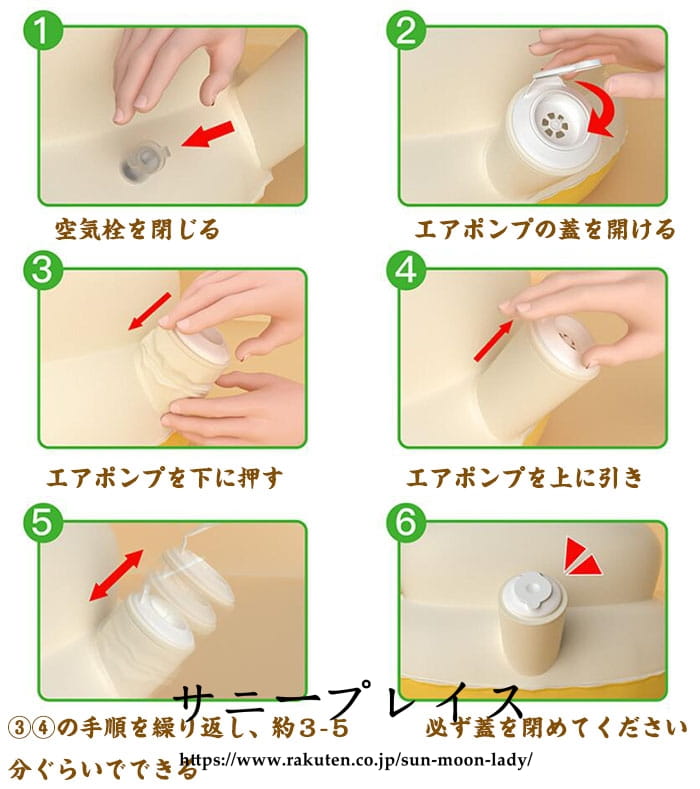 1

空気栓を閉じる

2

エアポンプの蓋を開ける

3

エアポンプを下に押す

4

エアポンプを上に引き

5

③④の手順を繰り返し、約3-5分ぐらいでできる

6

必ず蓋を閉めてください

サニープレイス
https://www.rakuten.co.jp/sun-moon-lady/