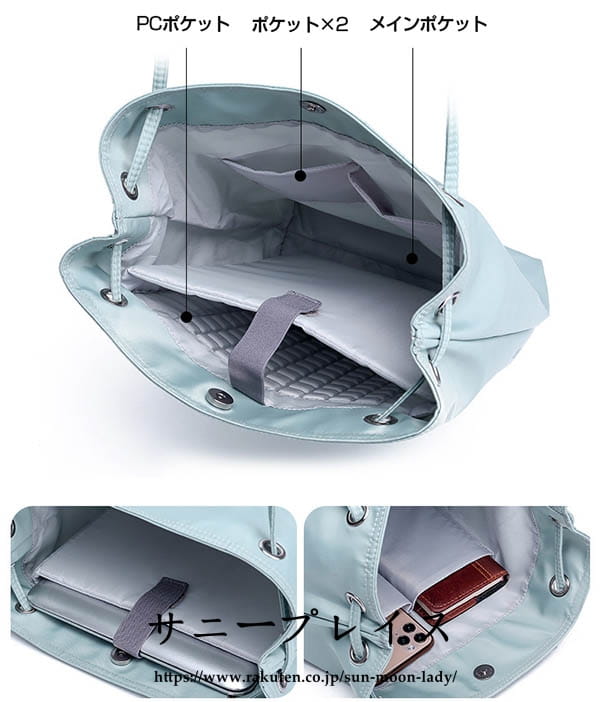 PCポケット　ポケット×2　メインポケット

サニープレイス
https://www.rakuten.co.jp/sun-moon-lady/