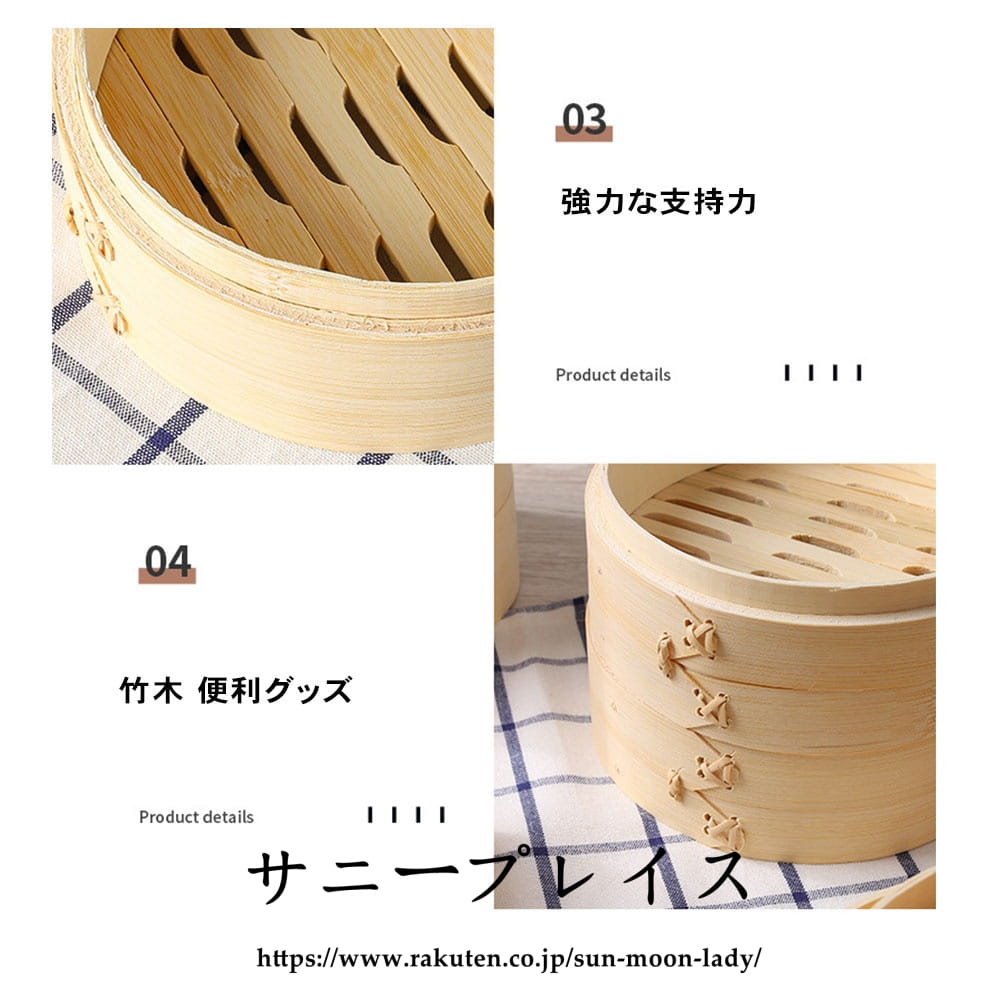 03

強力な支持力

Product details

04

竹木 便利グッズ

Product details

サニープレイス

https://www.rakuten.co.jp/sun-moon-lady/