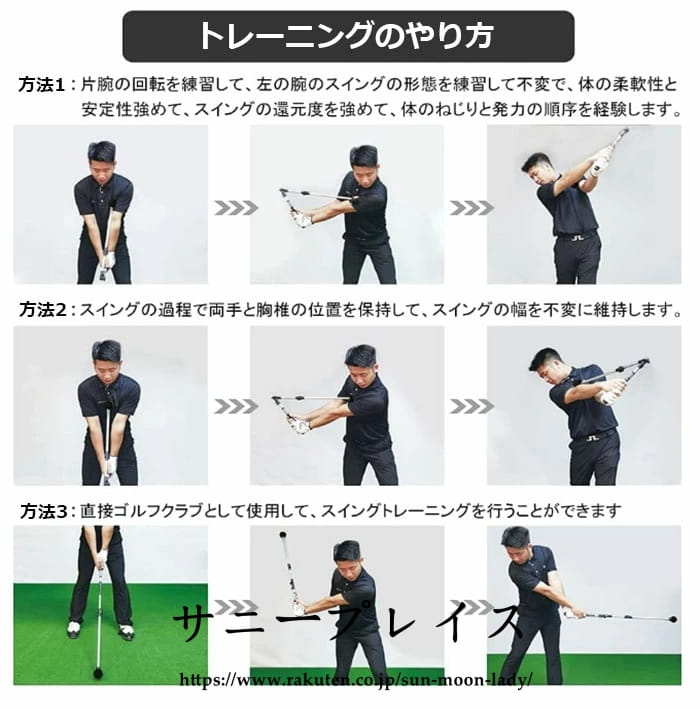 トレーニングのやり方

方法1：片腕の回転を練習して、左の腕のスイングの形態を練習して不変で、体の柔軟性と安定性強めて、スイングの還元度を強めて、体のねじりと発力の順序を経験します。

方法2：スイングの過程で両手と胸椎の位置を保持して、スイングの幅を不変に維持します。

方法3：直接ゴルフクラブとして使用して、スイングトレーニングを行うことができます

サニープレイス

https://www.rakuten.co.jp/sun-moon-lady/