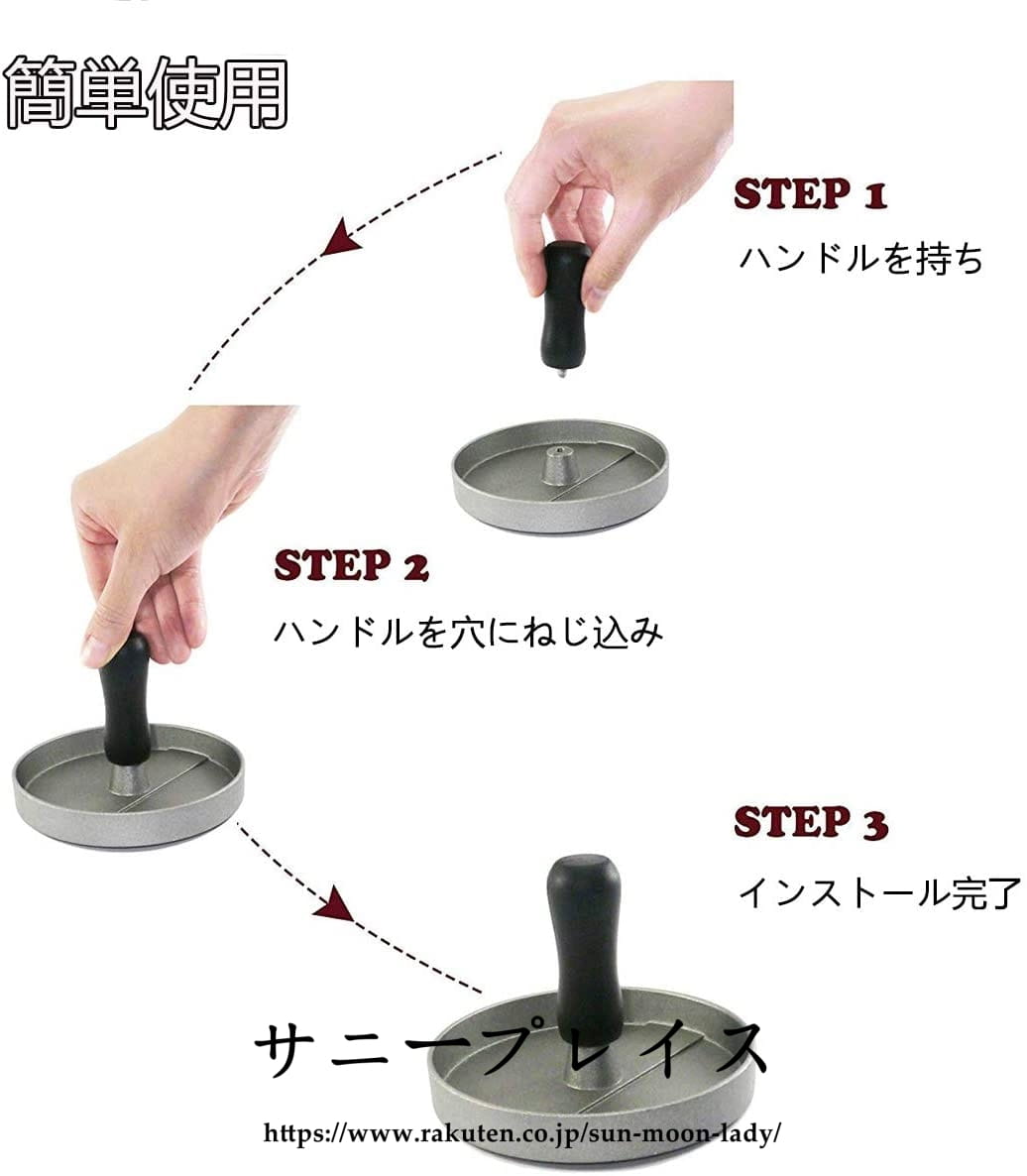 簡単使用

STEP 1
ハンドルを持ち

STEP 2
ハンドルを穴にねじ込み

STEP 3
インストール完了

サニープレイス
https://www.rakuten.co.jp/sun-moon-lady/