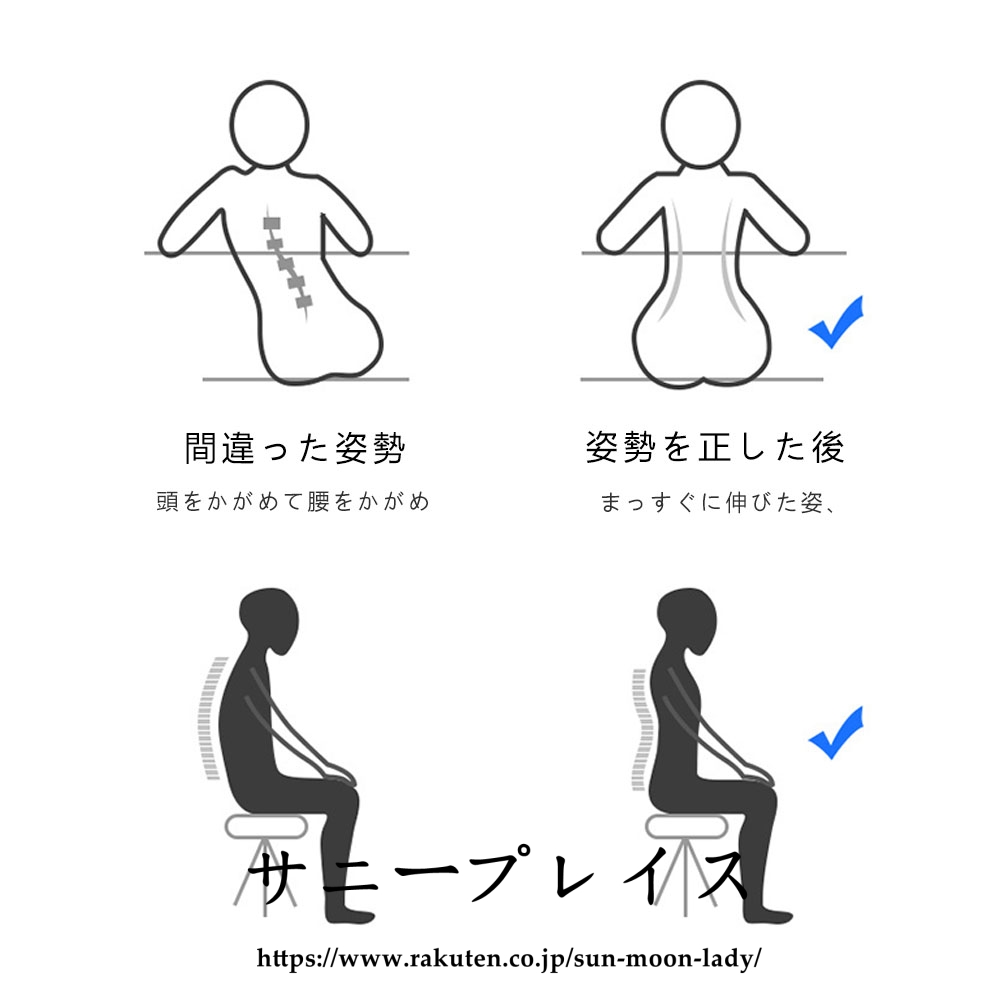 間違った姿勢

頭をかがめて腰をかがめ

姿勢を正した後

まっすぐに伸びた姿、

サニープレイス

https://www.rakuten.co.jp/sun-moon-lady/