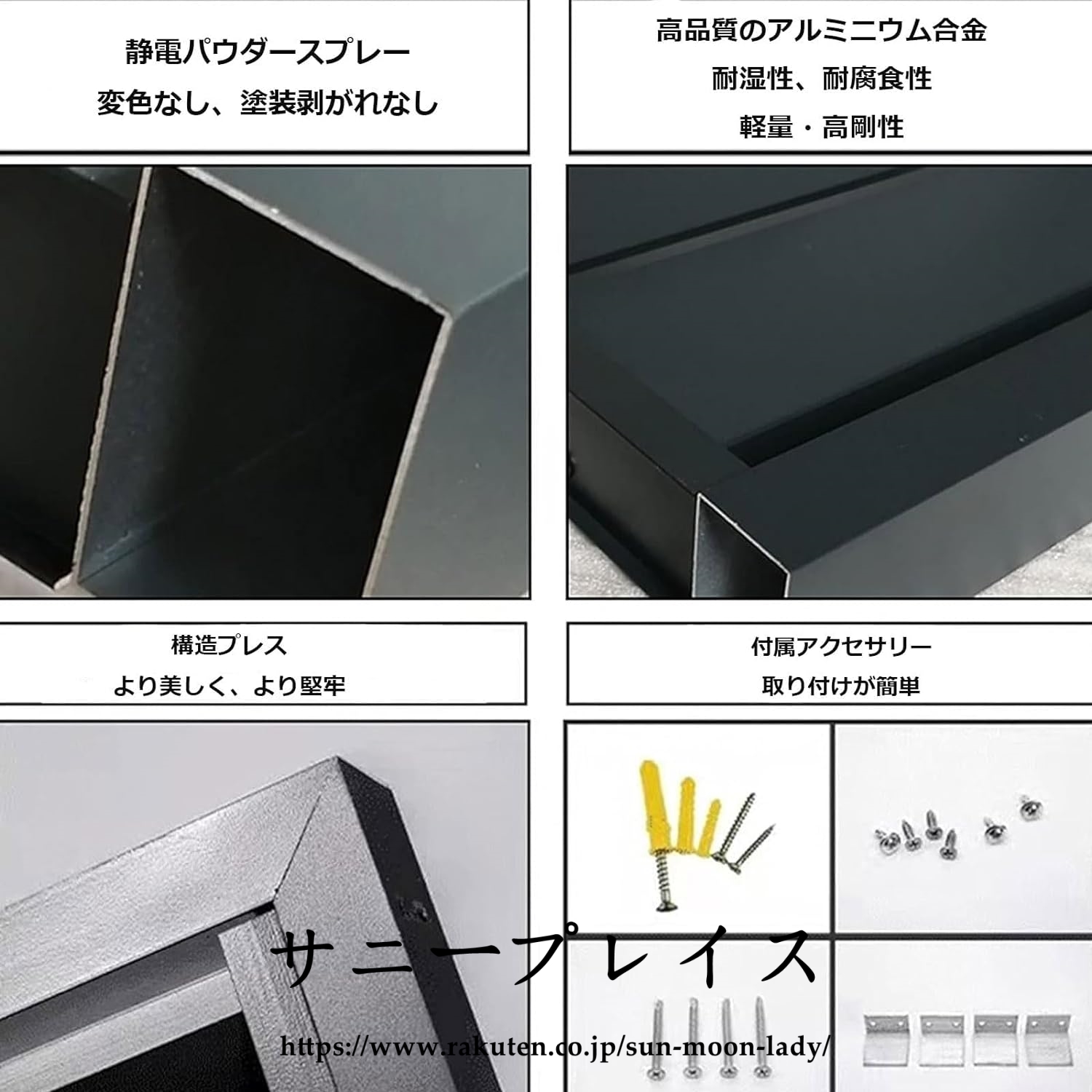 静電パウダースプレー
変色なし、塗装剥がれなし

高品質のアルミニウム合金
耐湿性、耐腐食性
軽量・高剛性

構造プレス
より美しく、より堅牢

付属アクセサリー
取り付けが簡単

サニープレイス
https://www.rakuten.co.jp/sun-moon-lady/