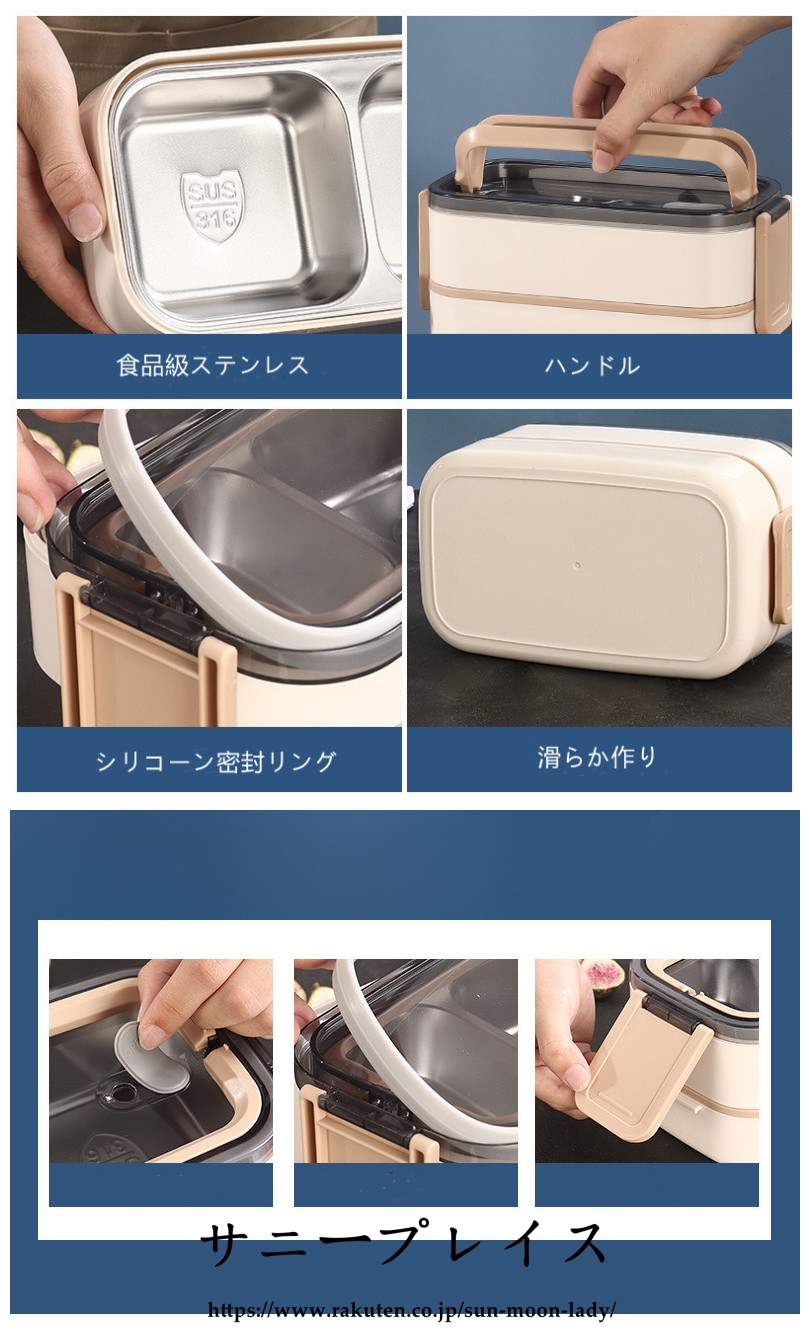 SUS 316

食品級ステンレス

ハンドル

シリコーン密封リング

滑らか作り

サニープレイス

https://www.rakuten.co.jp/sun-moon-lady/