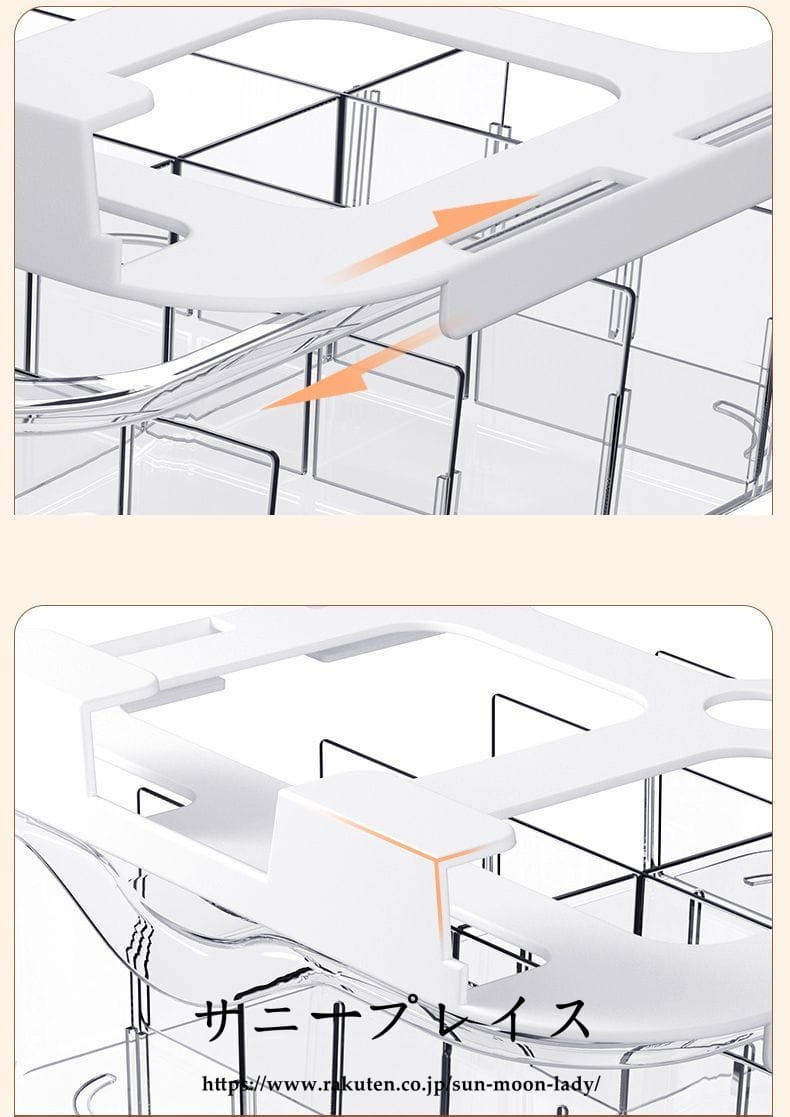 サニープレイス
https://www.rakuten.co.jp/sun-moon-lady/