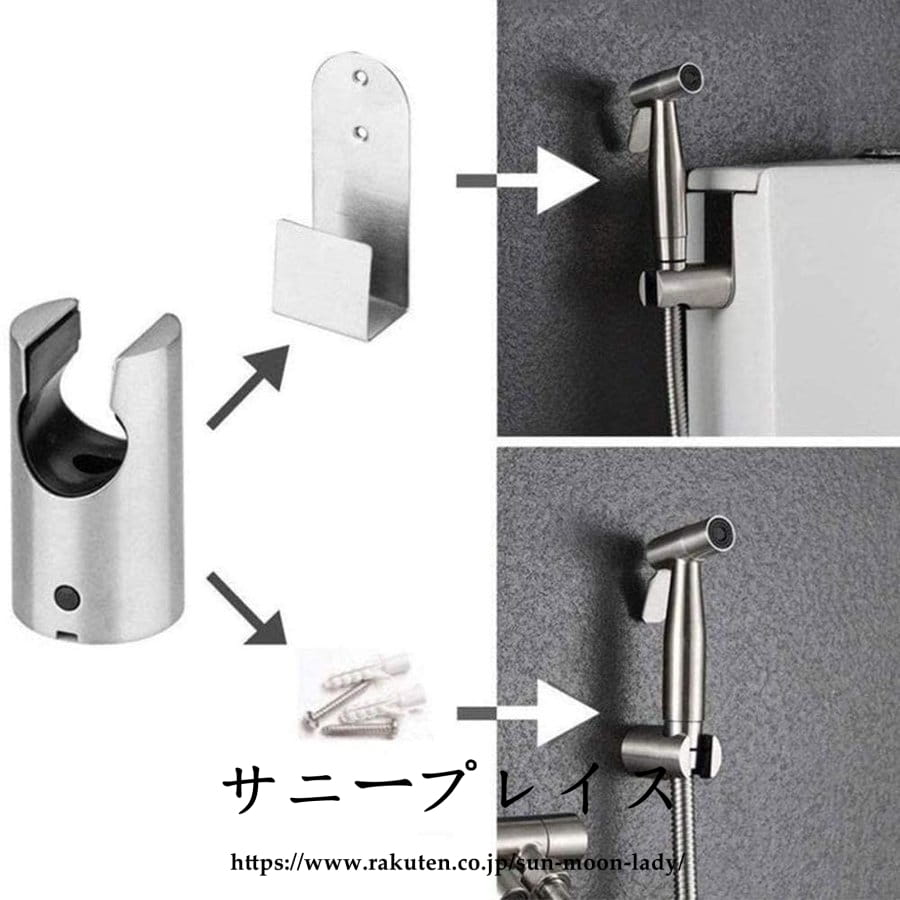 サニープレイス
https://www.rakuten.co.jp/sun-moon-lady/