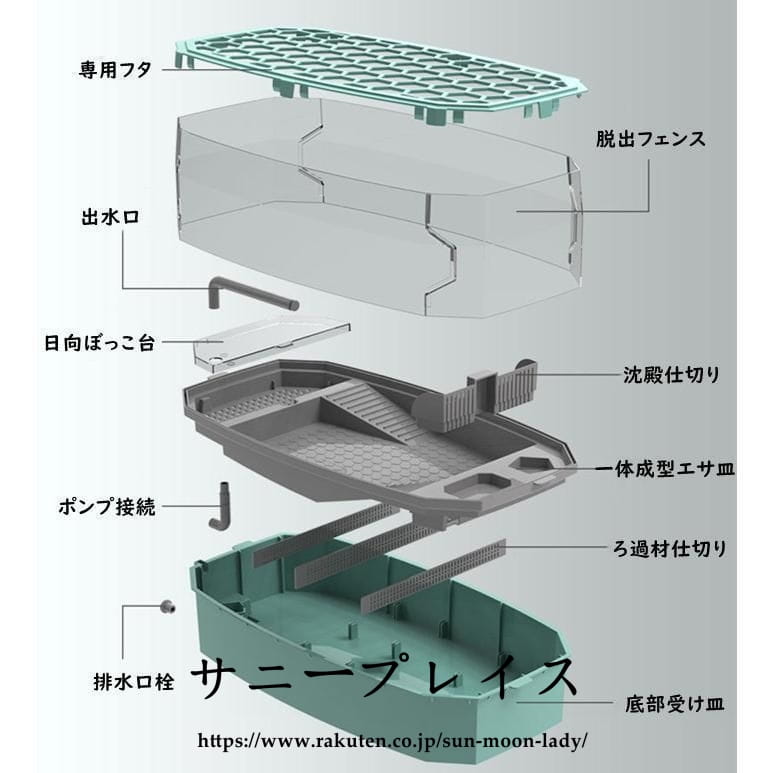 専用フタ

脱出フェンス

出水口

日向ぼっこ台

沈殿仕切り

一体成型エサ皿

ポンプ接続

ろ過材仕切り

排水口栓

サニープレイス

底部受け皿

https://www.rakuten.co.jp/sun-moon-lady/