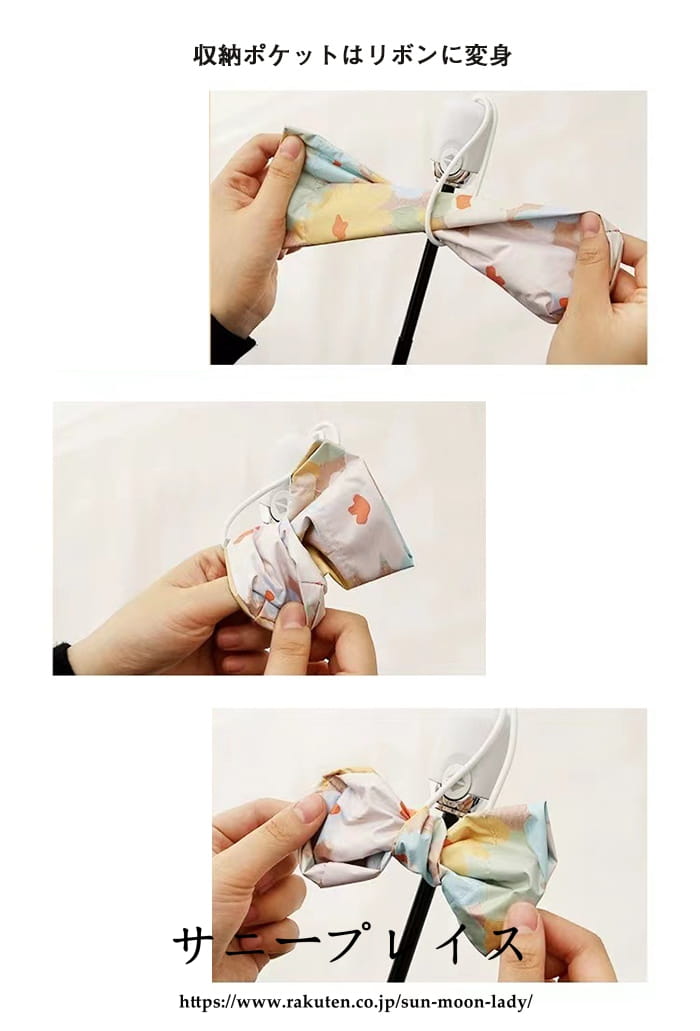 収納ポケットはリボンに変身

サニープレイス

https://www.rakuten.co.jp/sun-moon-lady/