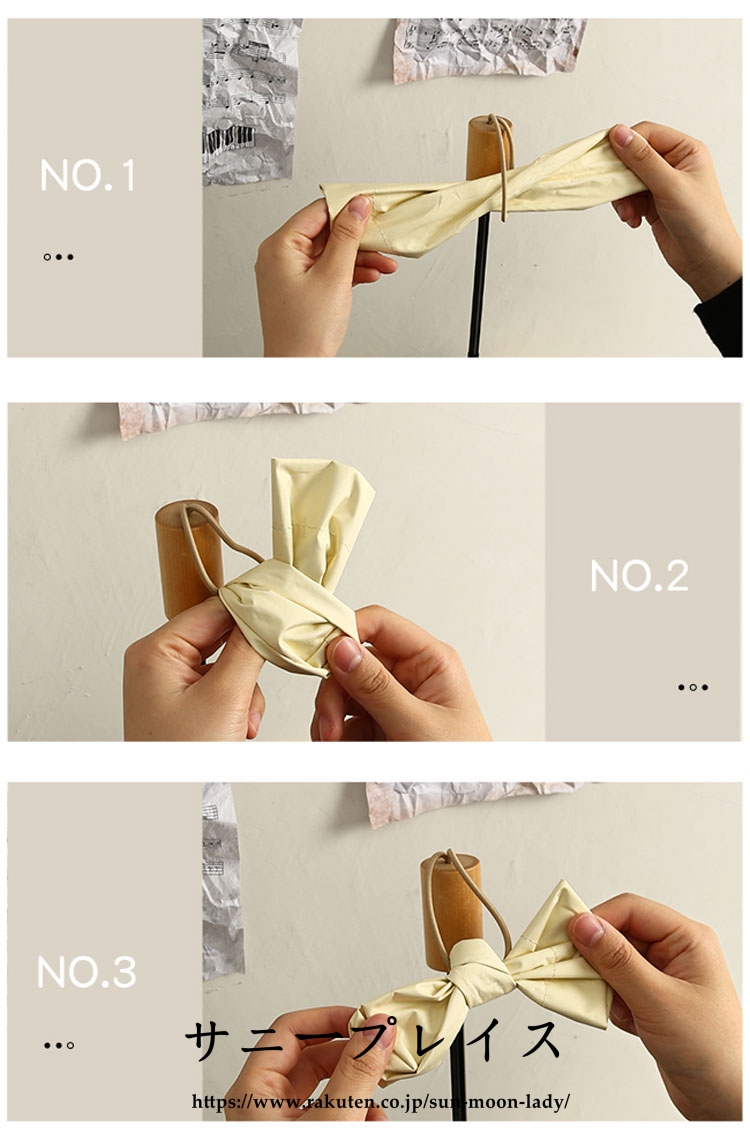 NO.1

NO.2

NO.3

サニープレイス

https://www.rakuten.co.jp/sun-moon-lady/