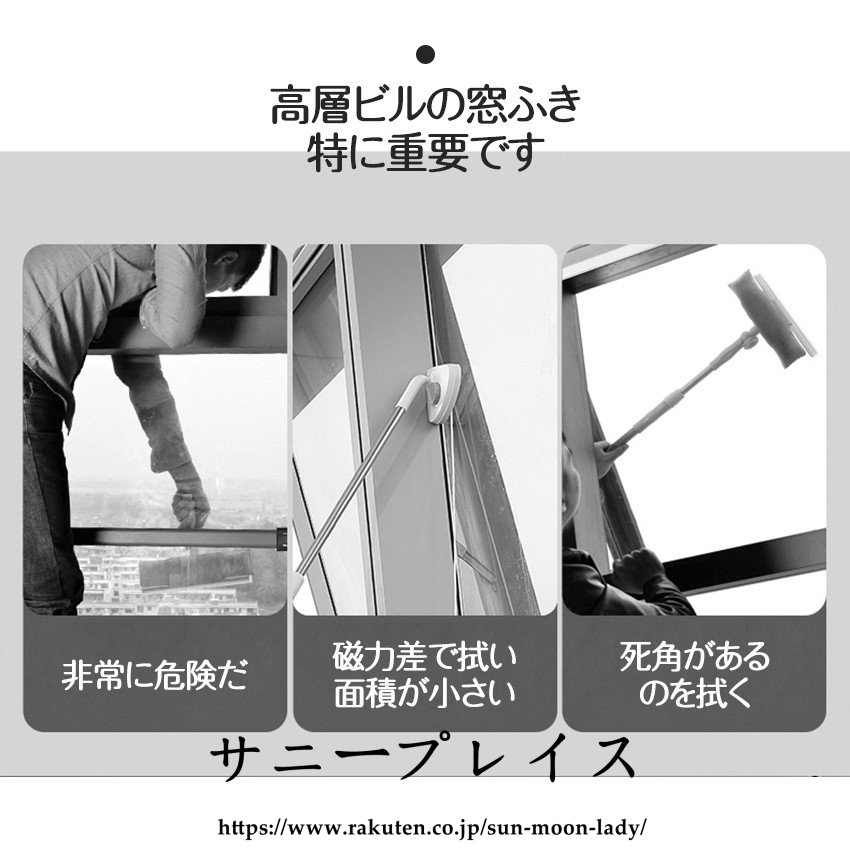 高層ビルの窓ふき
特に重要です

非常に危険だ

磁力差で拭い
面積が小さい

死角がある
のを拭く

サニープレイス

https://www.rakuten.co.jp/sun-moon-lady/