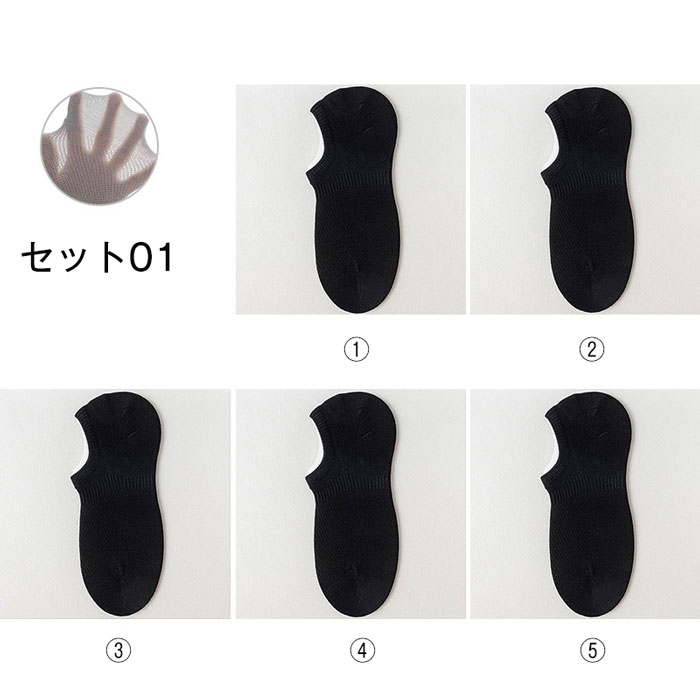 セット01

①

②

③

④

⑤