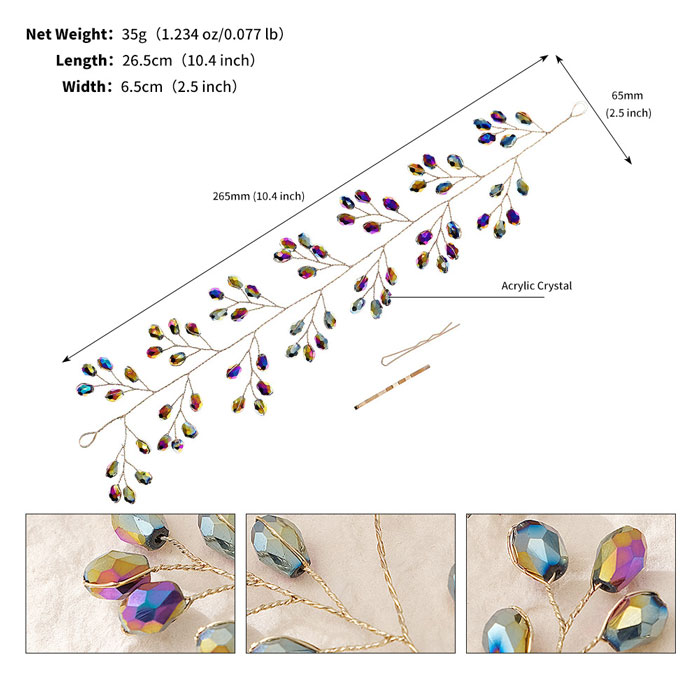 Net Weight: 35g（1.234 oz/0.077 lb）
Length: 26.5cm（10.4 inch）
Width: 6.5cm（2.5 inch）

65mm
(2.5 inch)

265mm (10.4 inch)

Acrylic Crystal