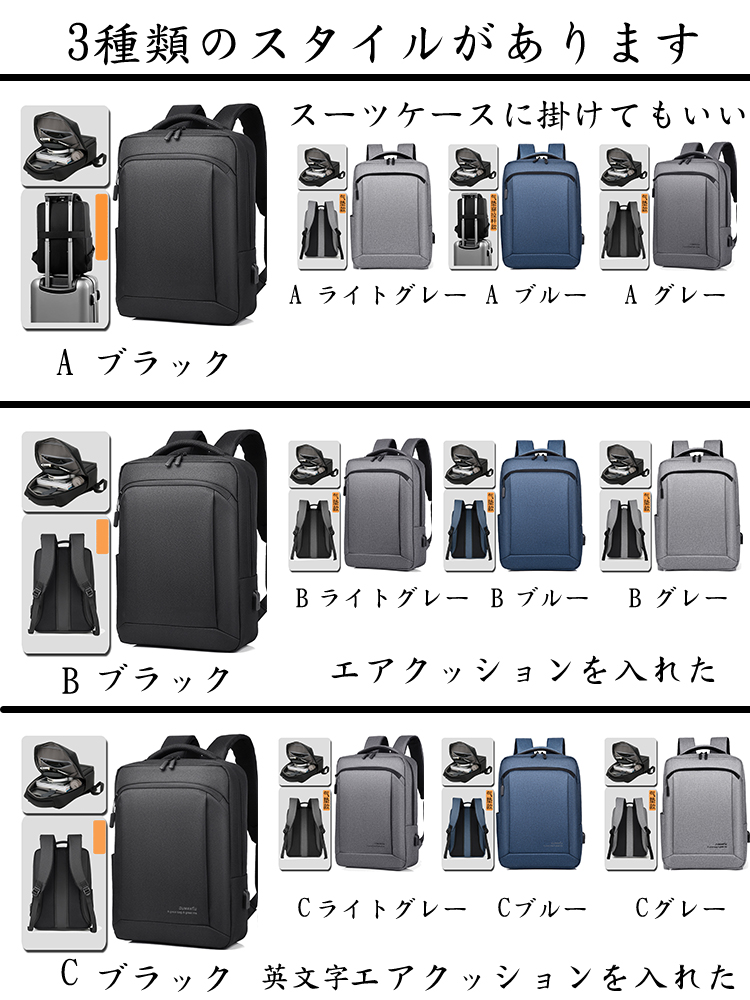 3種類のスタイルがあります

スーツケースに掛けてもいい

A ライトグレー　A ブルー　A グレー

A ブラック

B ライトグレー　B ブルー　B グレー

B ブラック　エアクッションを入れた

Cライトグレー　Cブルー　Cグレー

C ブラック　英文字エアクッションを入れた