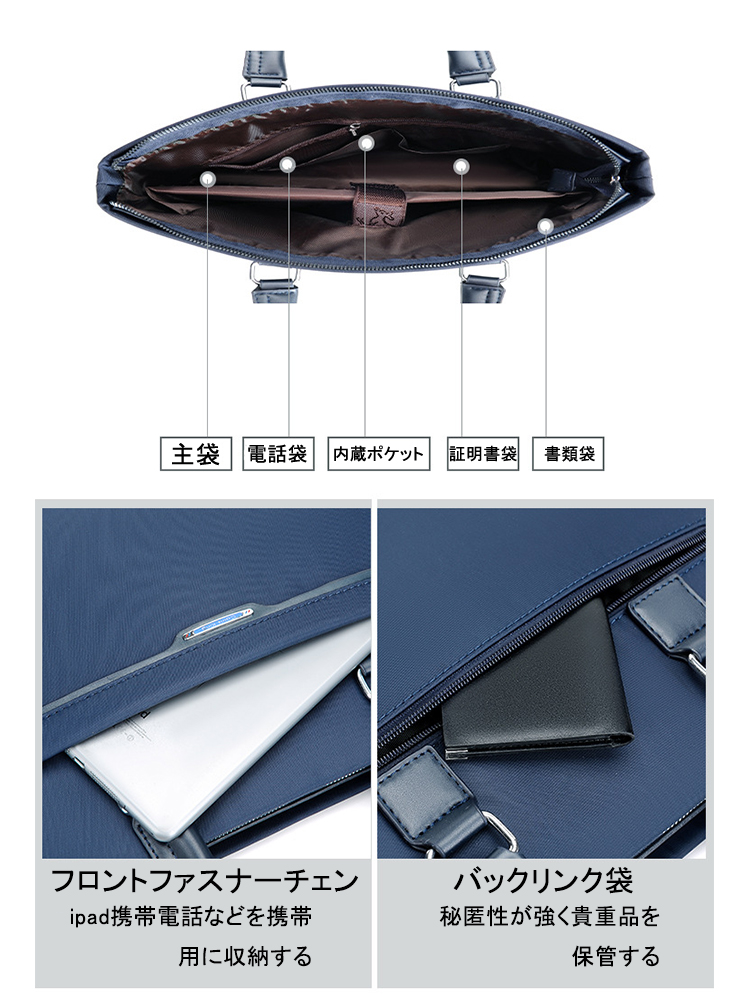 主袋 電話袋 内蔵ポケット 証明書袋 書類袋

フロントファスナーチェン

ipad携帯電話などを携帯用に収納する

バックリンク袋

秘匿性が強く貴重品を保管する