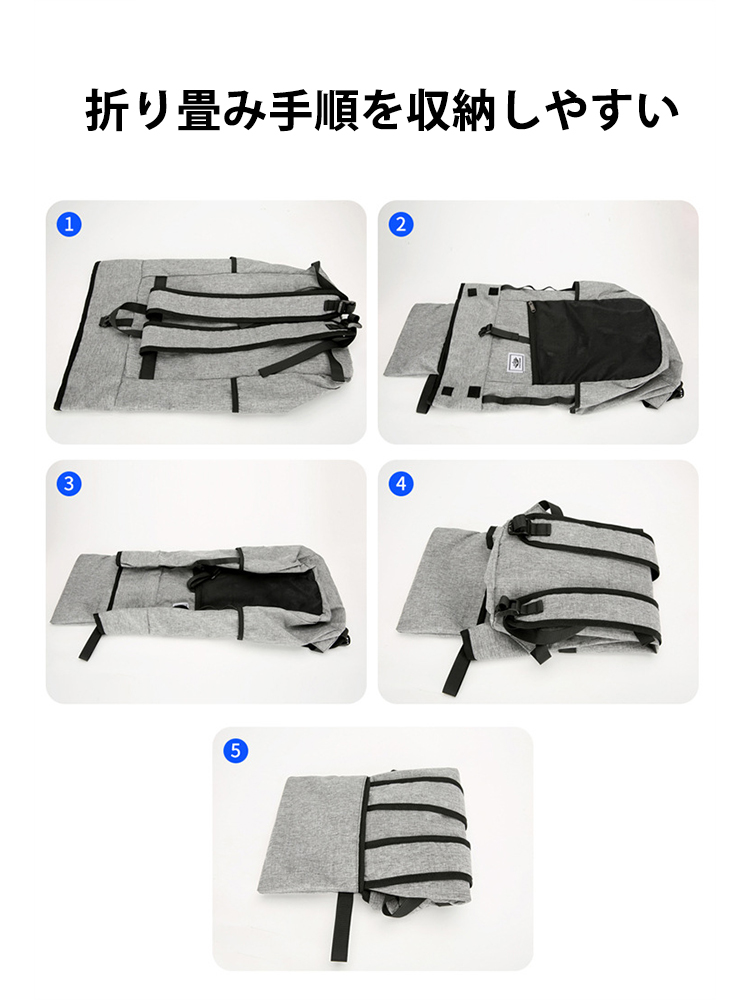 折り畳み手順を収納しやすい

1

2

3

4

5