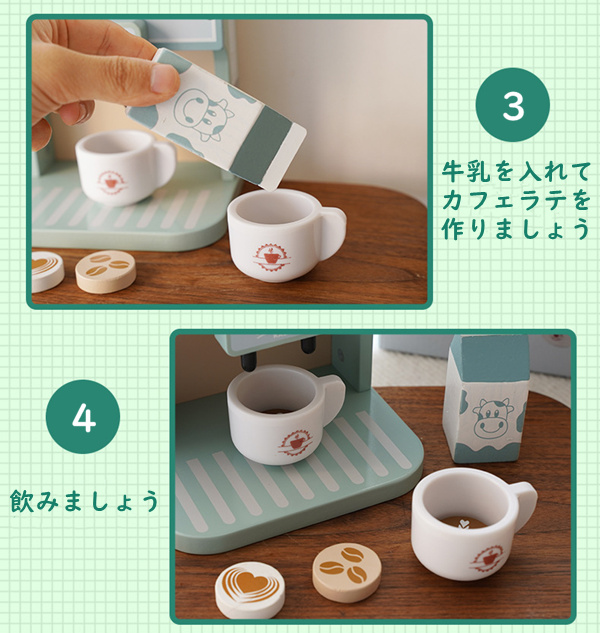 3

牛乳を入れて
カフェラテを
作りましょう

4

飲みましょう