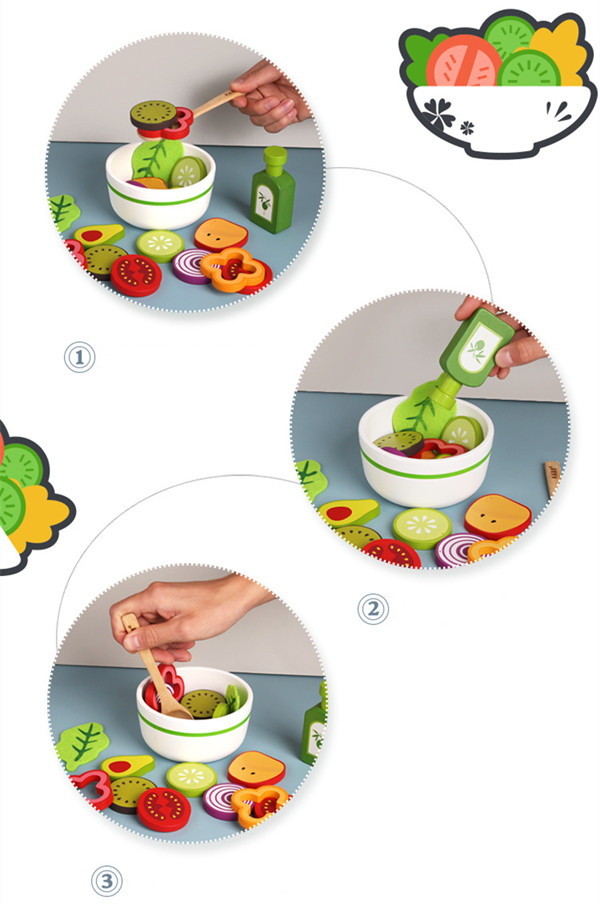 ①

②

③