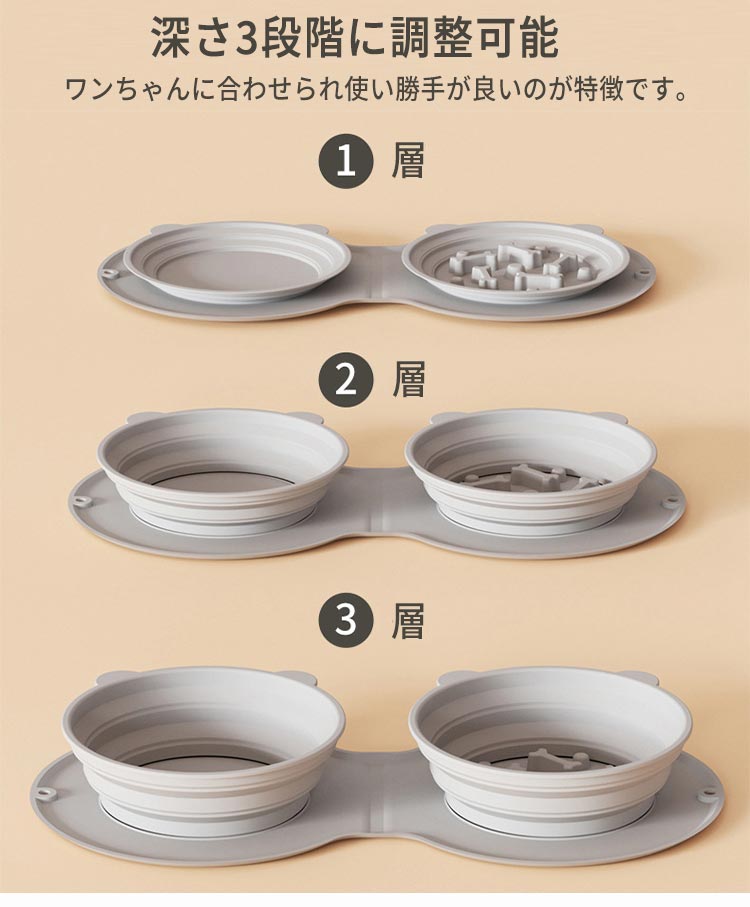 深さ3段階に調整可能

ワンちゃんに合わせられ使い勝手が良いのが特徴です。

1 層

2 層

3 層