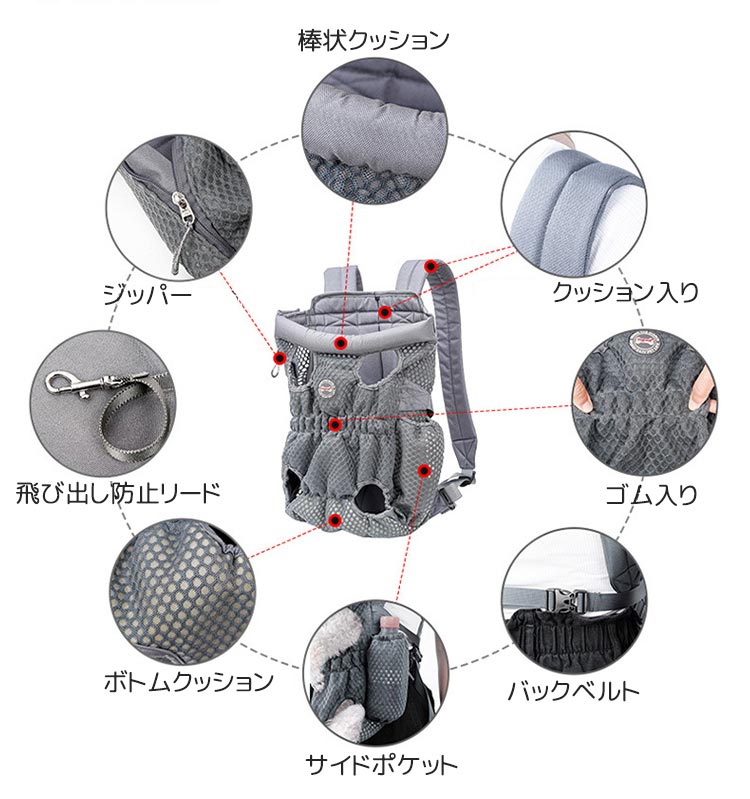 棒状クッション

ジッパー

クッション入り

飛び出し防止リード

ゴム入り

ボトムクッション

バックベルト

サイドポケット