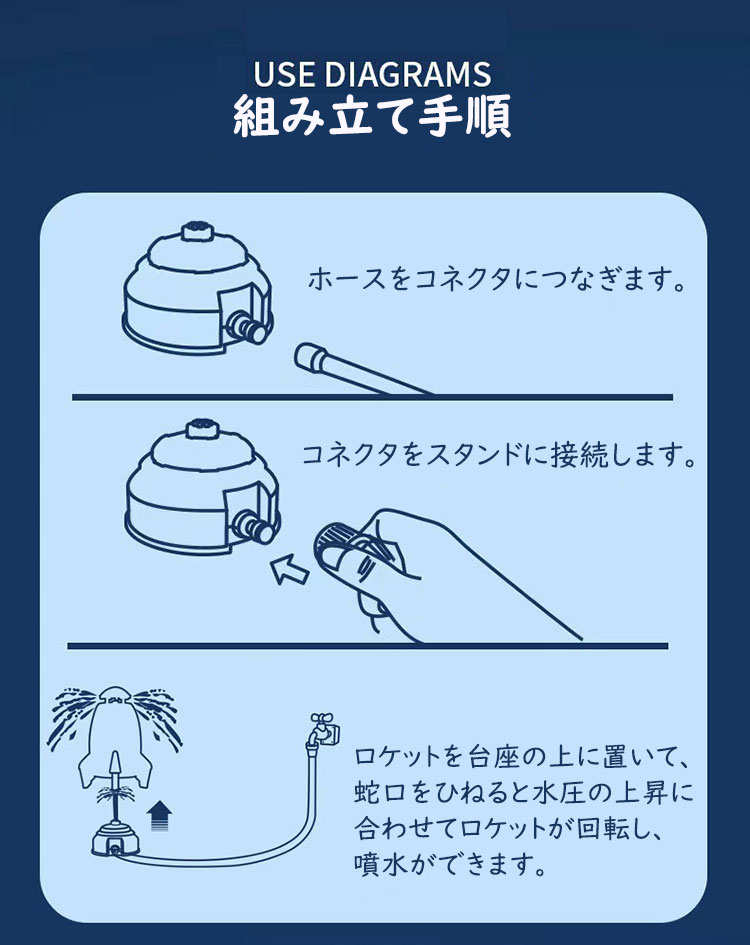 USE DIAGRAMS
組み立て手順

ホースをコネクタにつなぎます。

コネクタをスタンドに接続します。

ロケットを台座の上に置いて、蛇口をひねると水圧の上昇に合わせてロケットが回転し、噴水ができます。