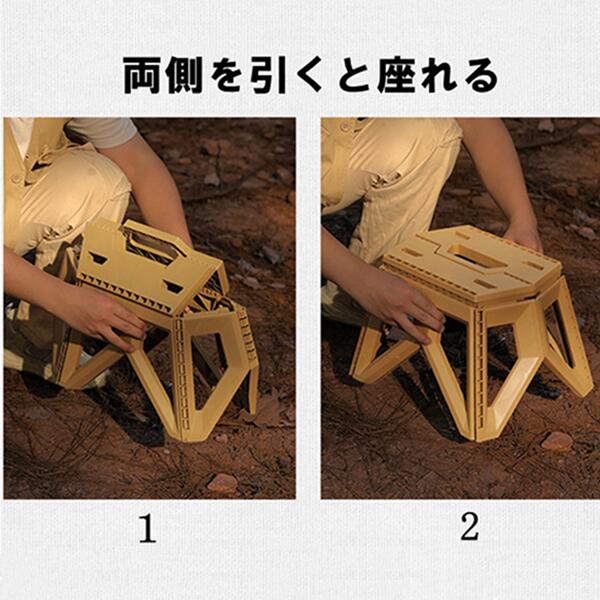 両側を引くと座れる

1

2