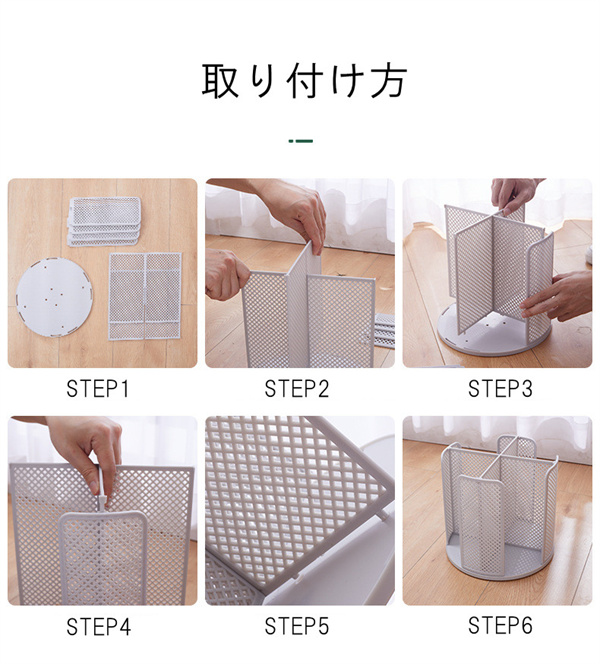 取り付け方

STEP1

STEP2

STEP3

STEP4

STEP5

STEP6