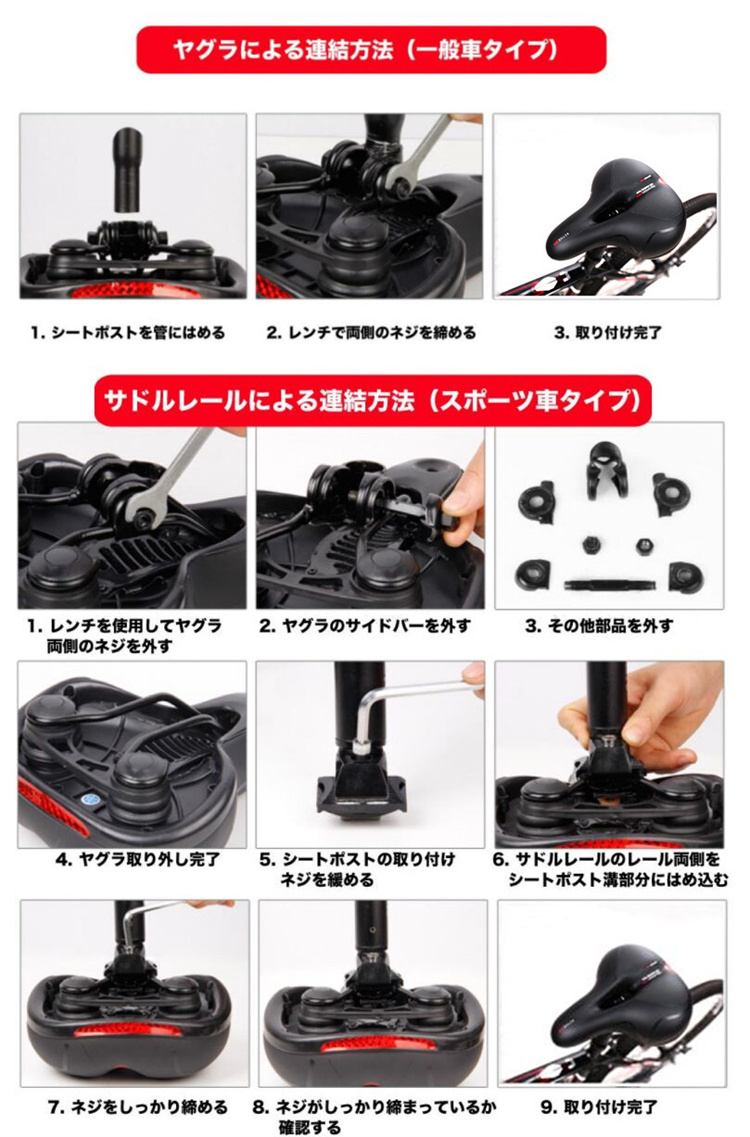 ヤグラによる連結方法（一般車タイプ）

1. シートポストを管にはめる

2. レンチで両側のネジを締める

3. 取り付け完了

サドルレールによる連結方法（スポーツ車タイプ）

1. レンチを使用してヤグラ両側のネジを外す

2. ヤグラのサイドバーを外す

3. その他部品を外す

4. ヤグラ取り外し完了

5. シートポストの取り付けネジを緩める

6. サドルレールのレール両側をシートポスト溝部分にはめ込む

7. ネジをしっかり締める

8. ネジがしっかり締まっているか確認する

9. 取り付け完了