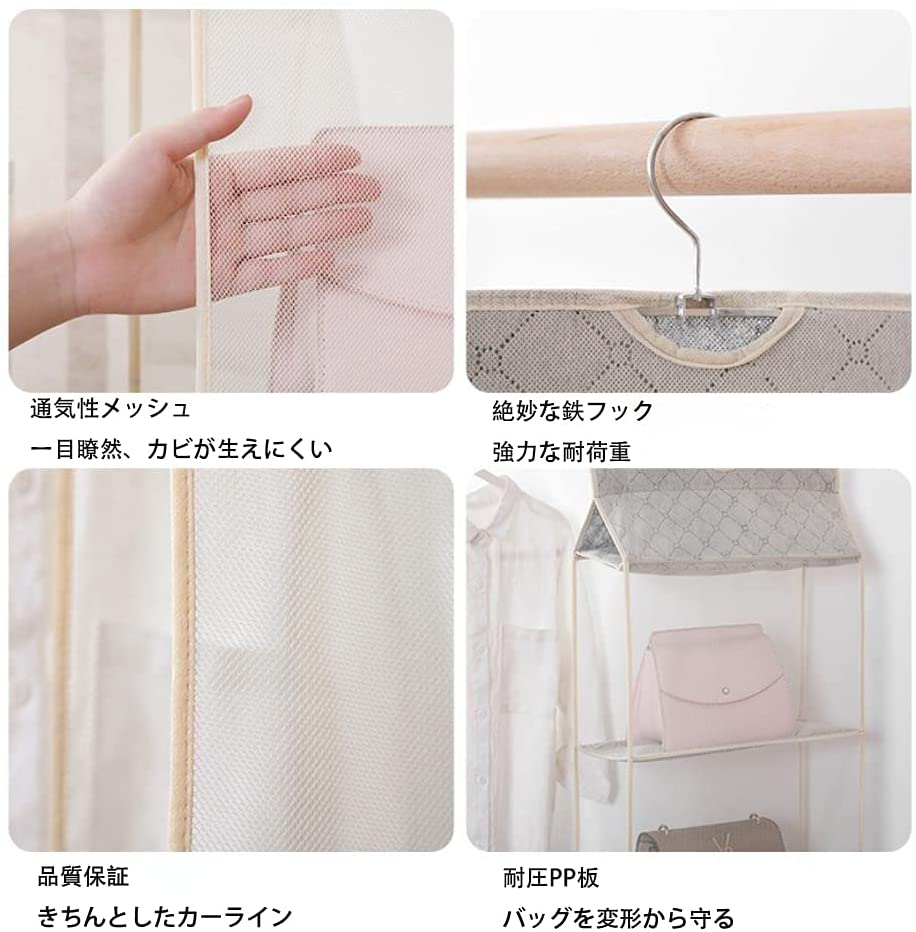 通気性メッシュ

一目瞭然、カビが生えにくい

絶妙な鉄フック

強力な耐荷重

品質保証

きちんとしたカーライン

耐圧PP板

バッグを変形から守る