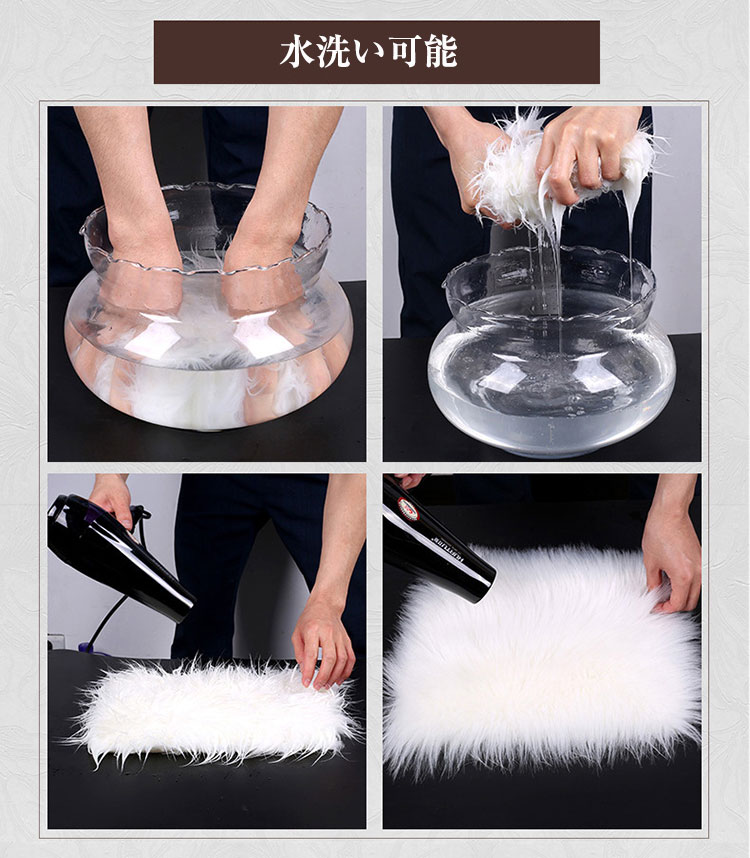 水洗い可能