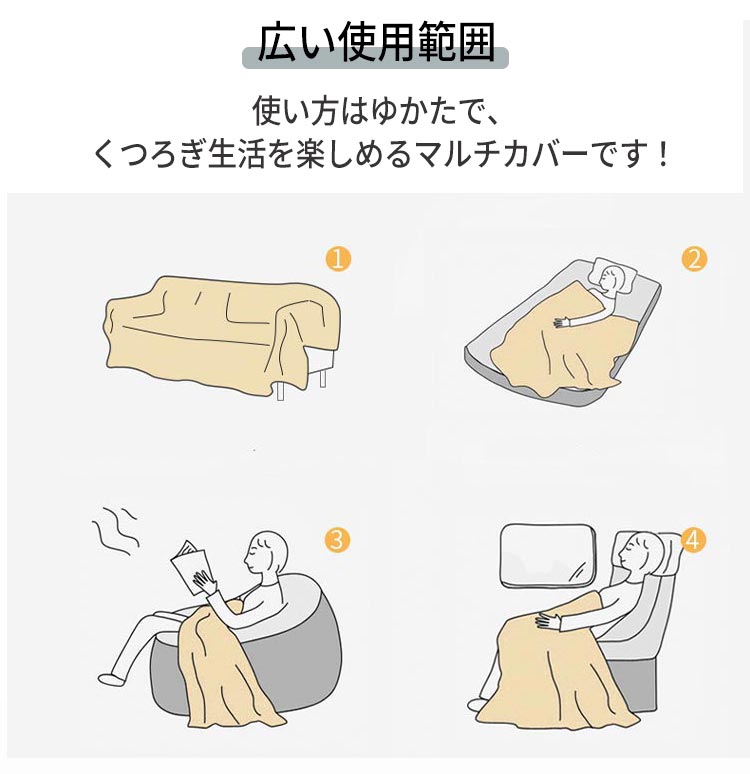 広い使用範囲

使い方はゆかたで、
くつろぎ生活を楽しめるマルチカバーです！

1

2

3

4