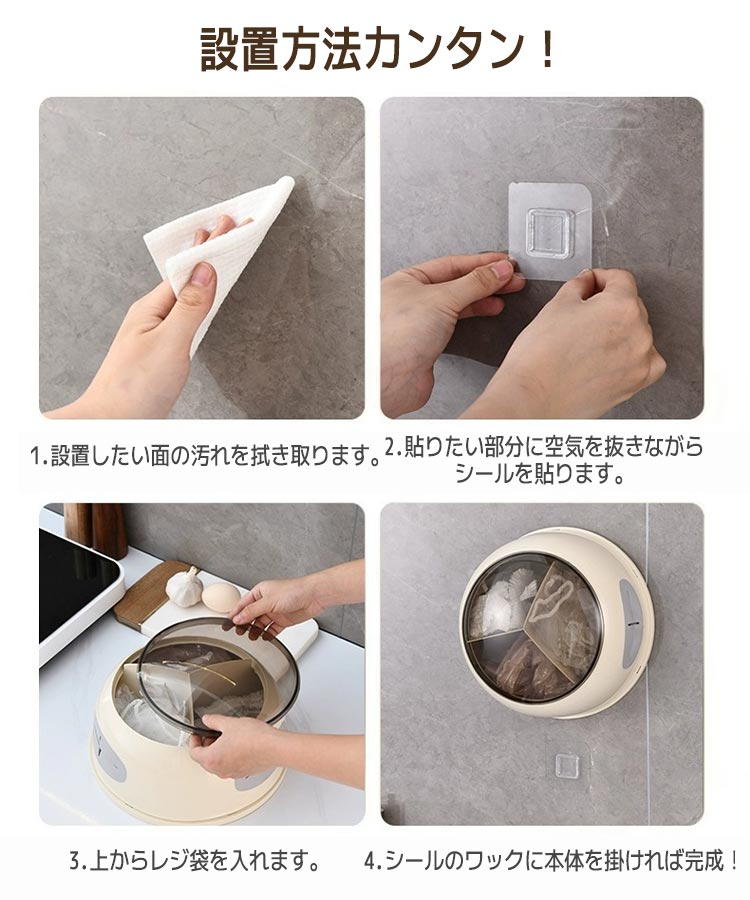 設置方法カンタン！

1.設置したい面の汚れを拭き取ります。

2.貼りたい部分に空気を抜きながらシールを貼ります。

3.上からレジ袋を入れます。

4.シールのワックに本体を掛ければ完成！