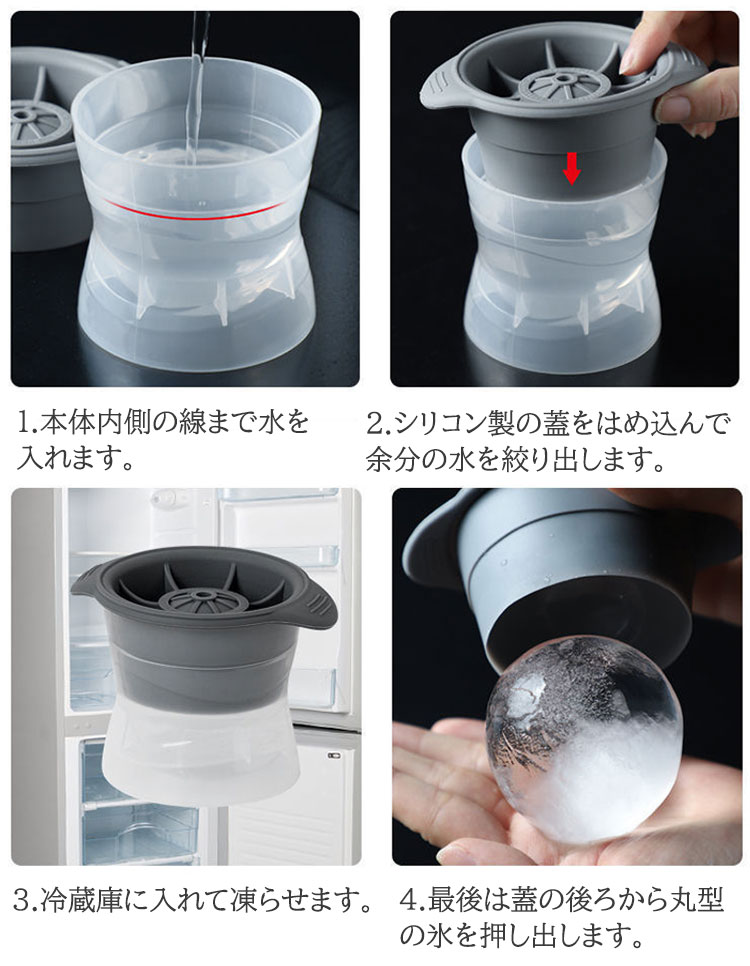 1.本体内側の線まで水を入れます。

2.シリコン製の蓋をはめ込んで余分の水を絞り出します。

3.冷蔵庫に入れて凍らせます。

4.最後は蓋の後ろから丸型の氷を押し出します。