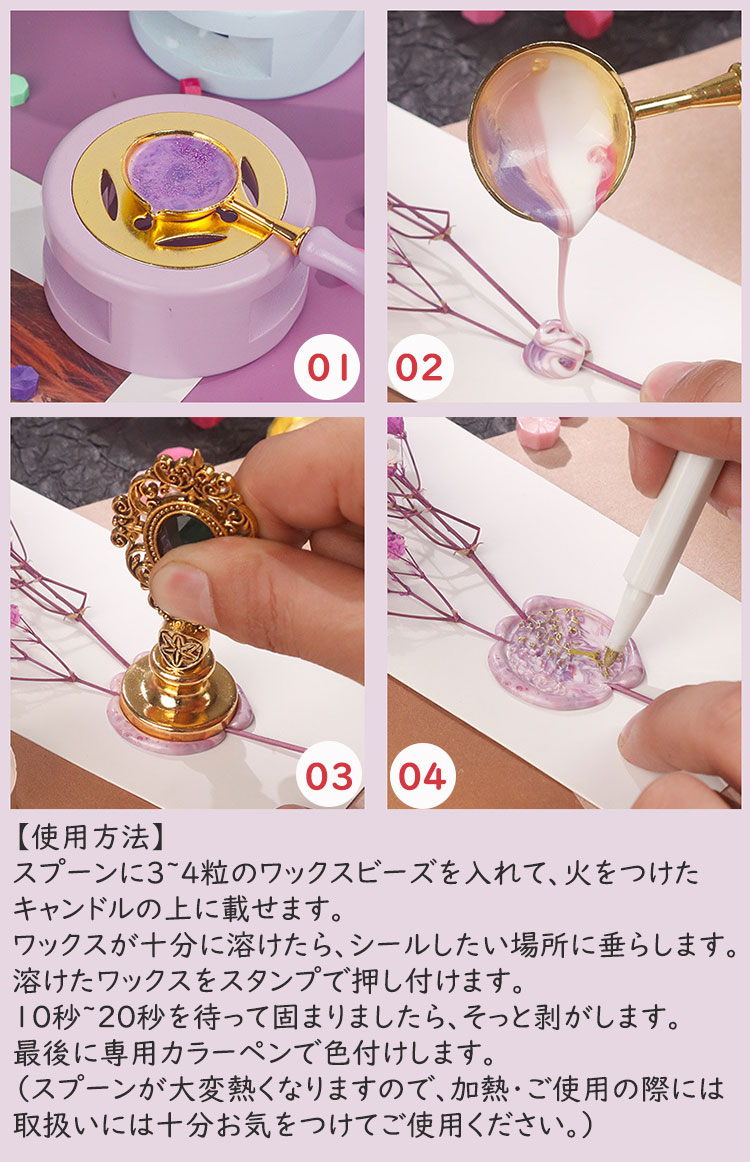 01

02

03

04

【使用方法】
スプーンに3~4粒のワックスビーズを入れて、火をつけたキャンドルの上に載せます。
ワックスが十分に溶けたら、シールしたい場所に垂らします。
溶けたワックスをスタンプで押し付けます。
10秒~20秒を待って固まりましたら、そっと剥がします。
最後に専用カラーペンで色付けします。
（スプーンが大変熱くなりますので、加熱・ご使用の際には取扱いには十分お気をつけてご使用ください。）