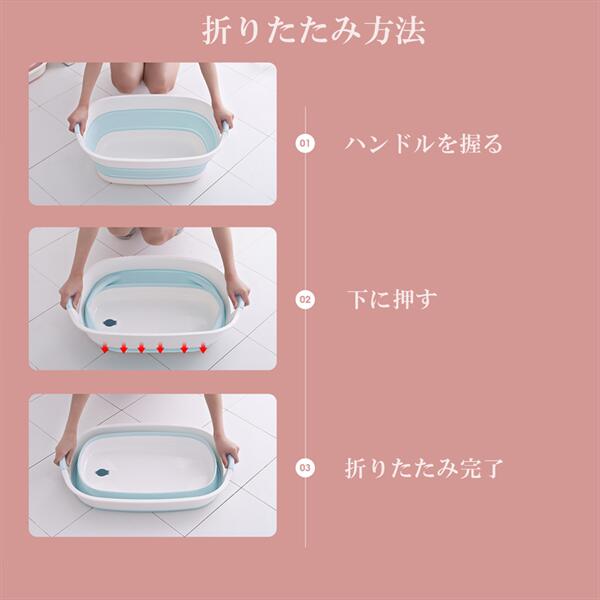 折りたたみ方法

01 ハンドルを握る

02 下に押す

03 折りたたみ完了