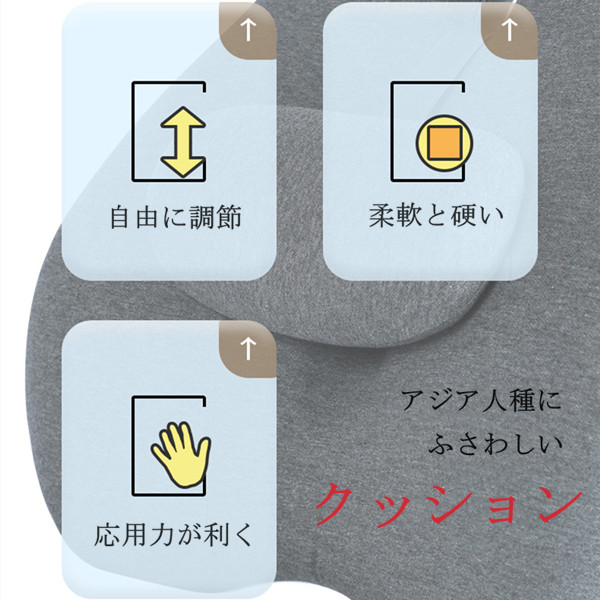 ↑

自由に調節

↑

柔軟と硬い

↑

応用力が利く

アジア人種に
ふさわしい
クッション