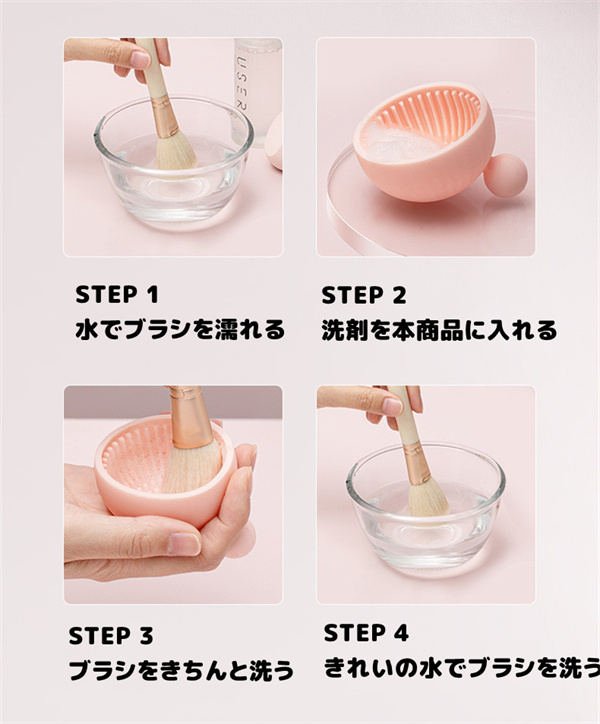 USER

STEP 1
水でブラシを濡れる

STEP 2
洗剤を本商品に入れる

STEP 3
ブラシをきちんと洗う

STEP 4
きれいの水でブラシを洗う