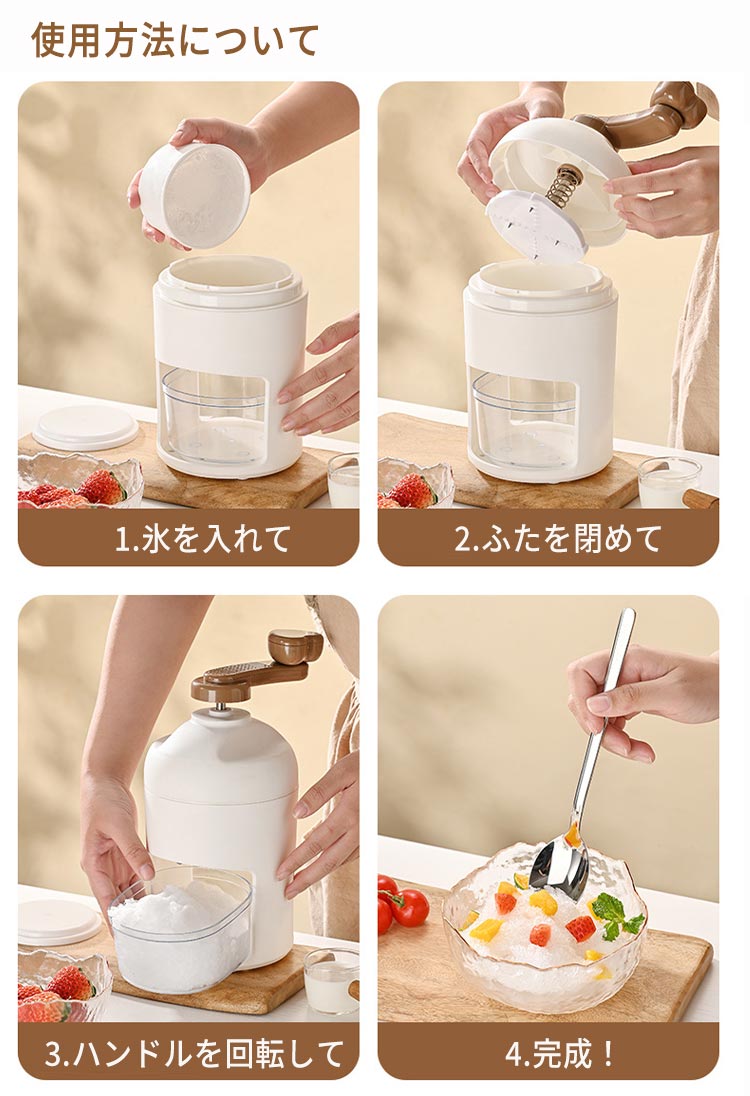 使用方法について

1.氷を入れて

2.ふたを閉めて

3.ハンドルを回転して

4.完成！