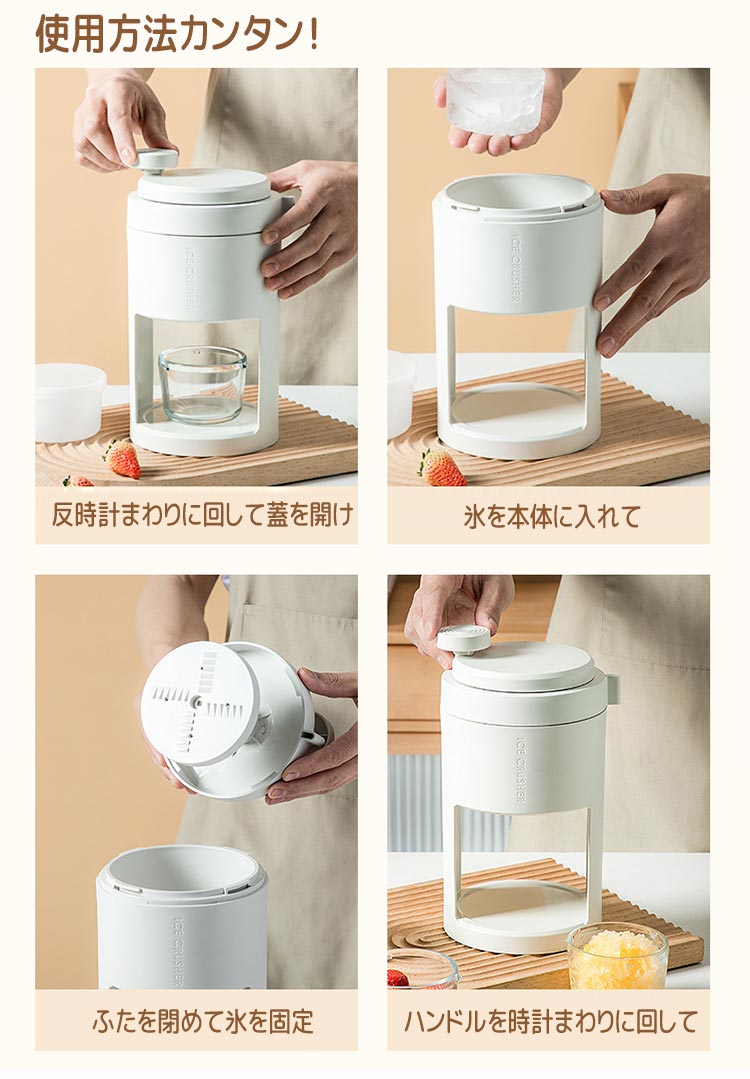 使用方法カンタン!

ICE CRUSHER

反時計まわりに回して蓋を開け

ICE CRUSHER

氷を本体に入れて

ICE CRUSHER

ふたを閉めて氷を固定

ICE CRUSHER

ハンドルを時計まわりに回して