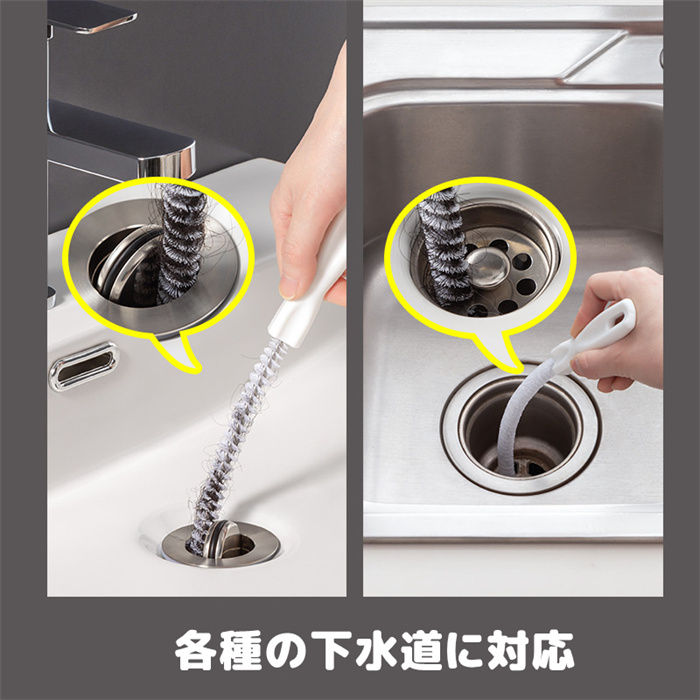 各種の下水道に対応