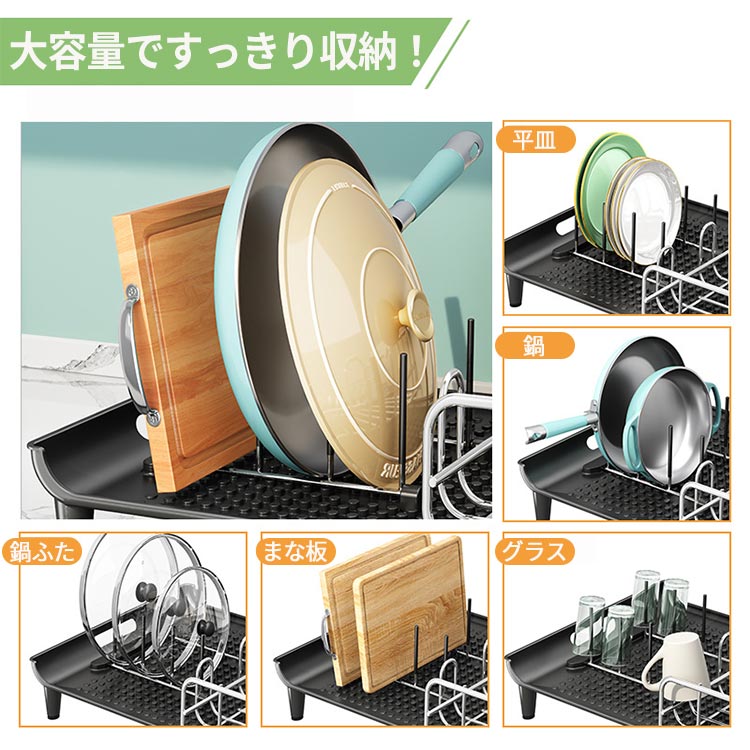 大容量ですっきり収納！

平皿

鍋

鍋ふた

まな板

グラス